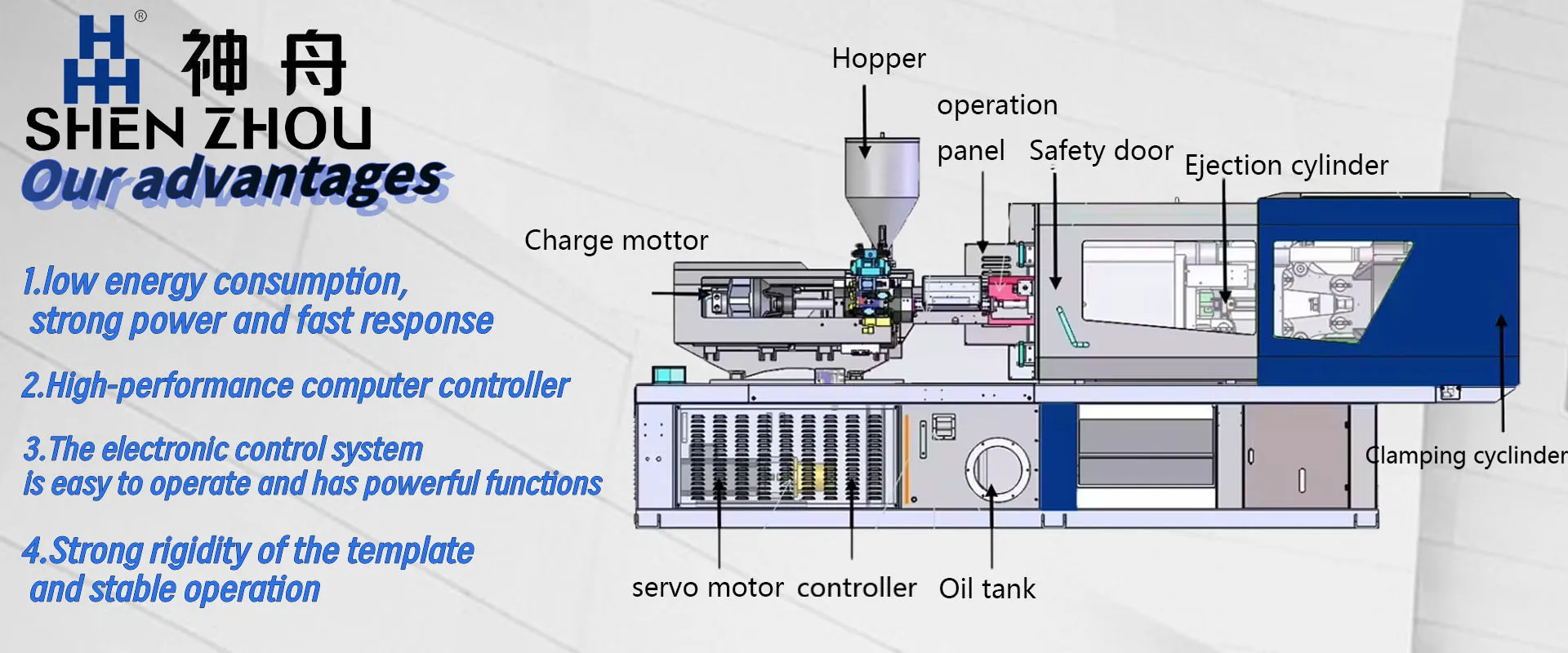 ®
神舟
SHEN ZHOU
Our advantages

1.low energy consumption, strong power and fast response

2.High-performance computer controller

3.The electronic control system is easy to operate and has powerful functions

4.Strong rigidity of the template and stable operation

Hopper
operation panel
Safety door
Ejection cylinder
Charge mottor
Clamping cyclinder
servo motor
controller
Oil tank