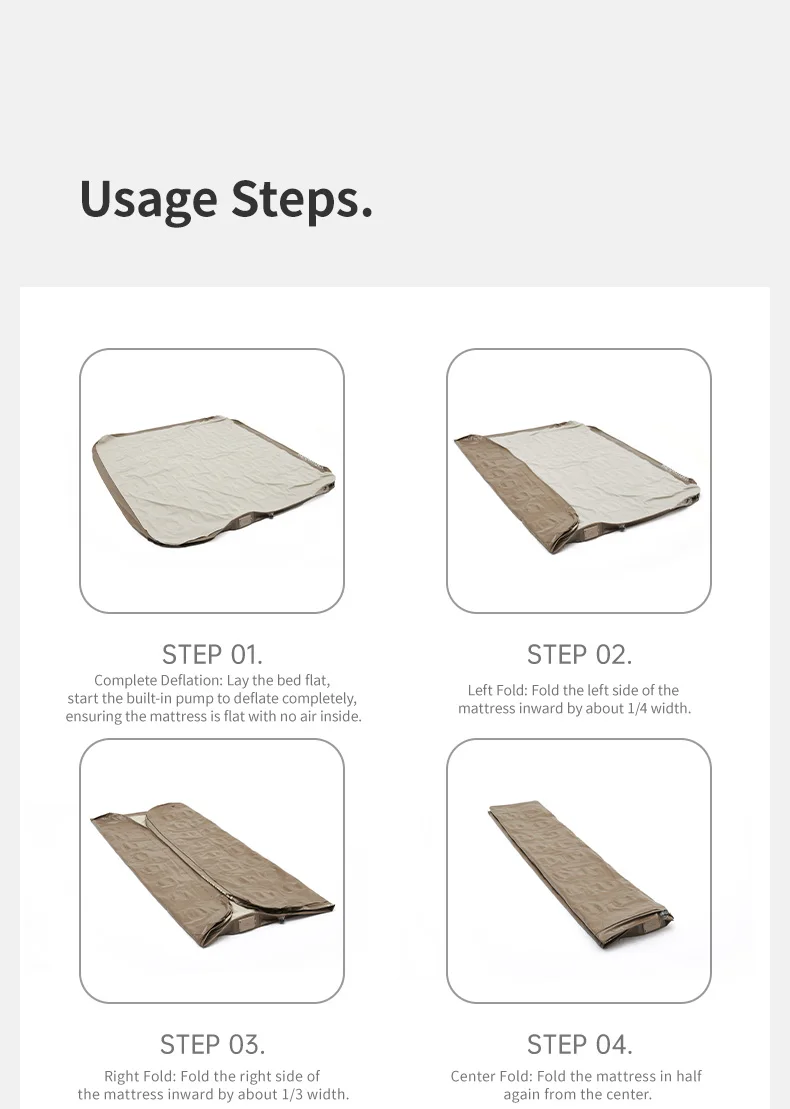 Usage Steps.

STEP 01.

Complete Deflation: Lay the bed flat, start the built-in pump to deflate completely, ensuring the mattress is flat with no air inside.

STEP 02.

Left Fold: Fold the left side of the mattress inward by about 1/4 width.

STEP 03.

Right Fold: Fold the right side of the mattress inward by about 1/3 width.

STEP 04.

Center Fold: Fold the mattress in half again from the center.