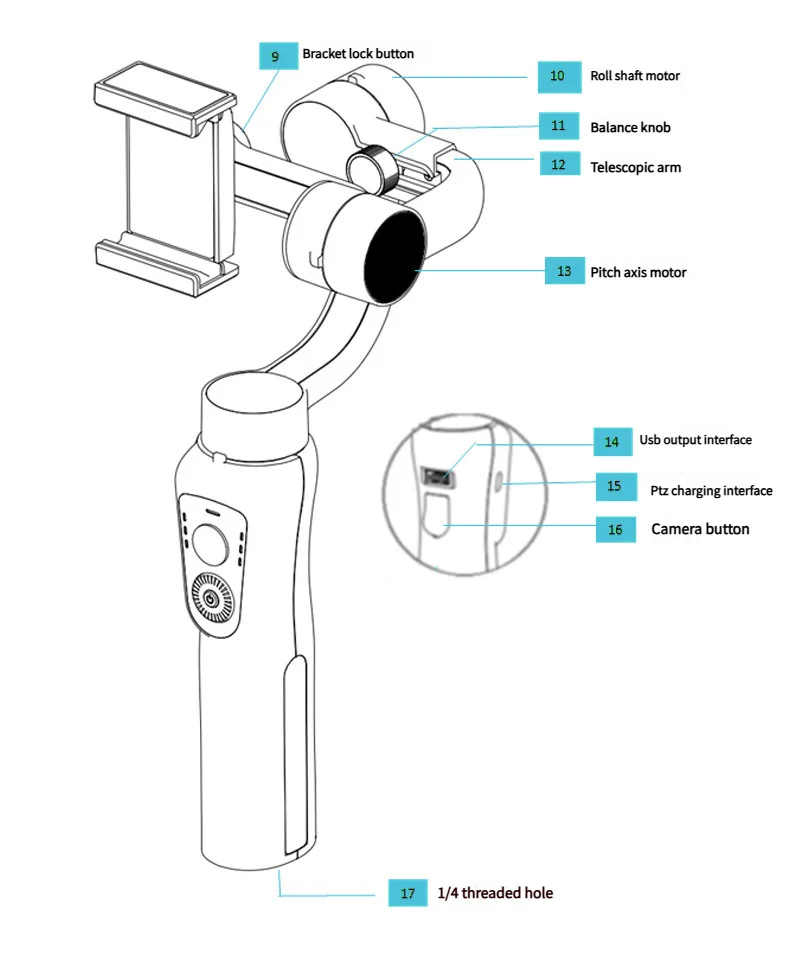 9 Bracket lock button

10 Roll shaft motor

11 Balance knob

12 Telescopic arm

13 Pitch axis motor

14 Usb output interface

15 Ptz charging interface

16 Camera button

17 1/4 threaded hole