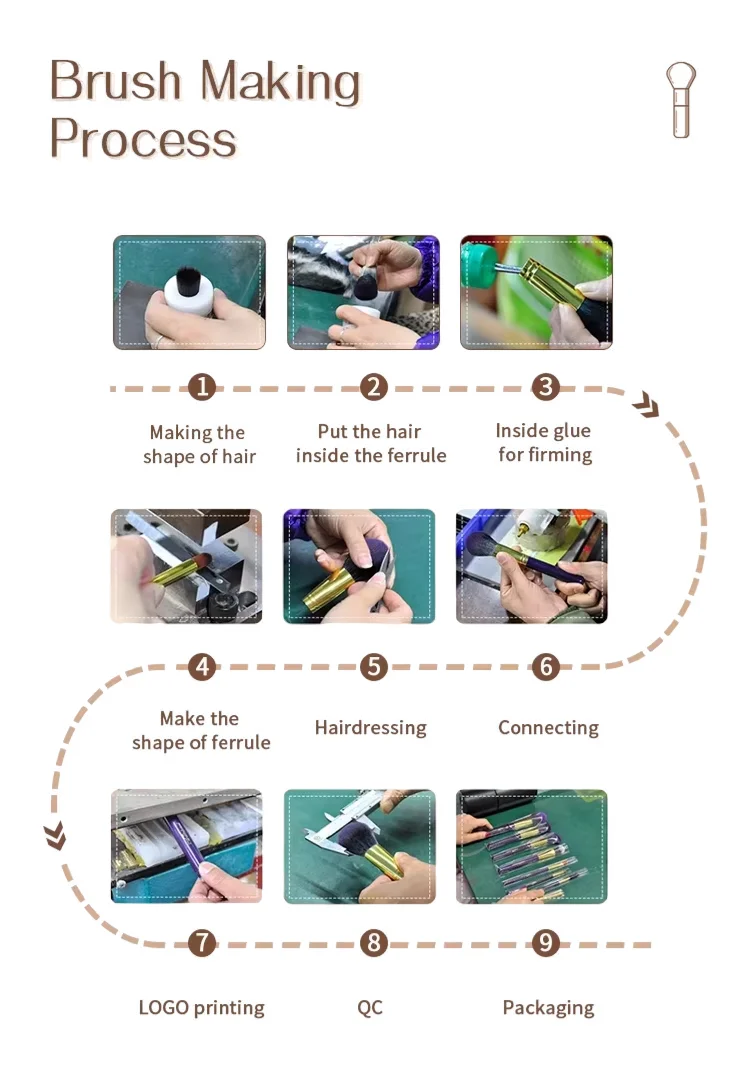 Brush Making Process

1
Making the shape of hair

2
Put the hair inside the ferrule

3
Inside glue for firming

4
Make the shape of ferrule

5
Hairdressing

6
Connecting

7
LOGO printing

8
QC

9
Packaging