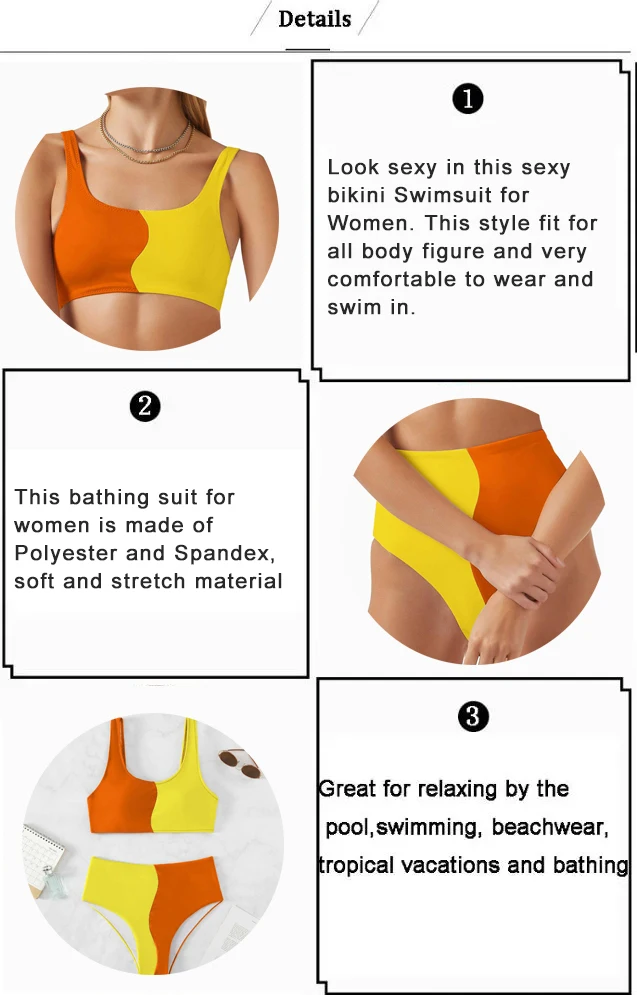 Details

1

Look sexy in this sexy bikini Swimsuit for Women. This style fit for all body figure and very comfortable to wear and swim in.

2

This bathing suit for women is made of Polyester and Spandex, soft and stretch material

3

Great for relaxing by the pool,swimming, beachwear, tropical vacations and bathing