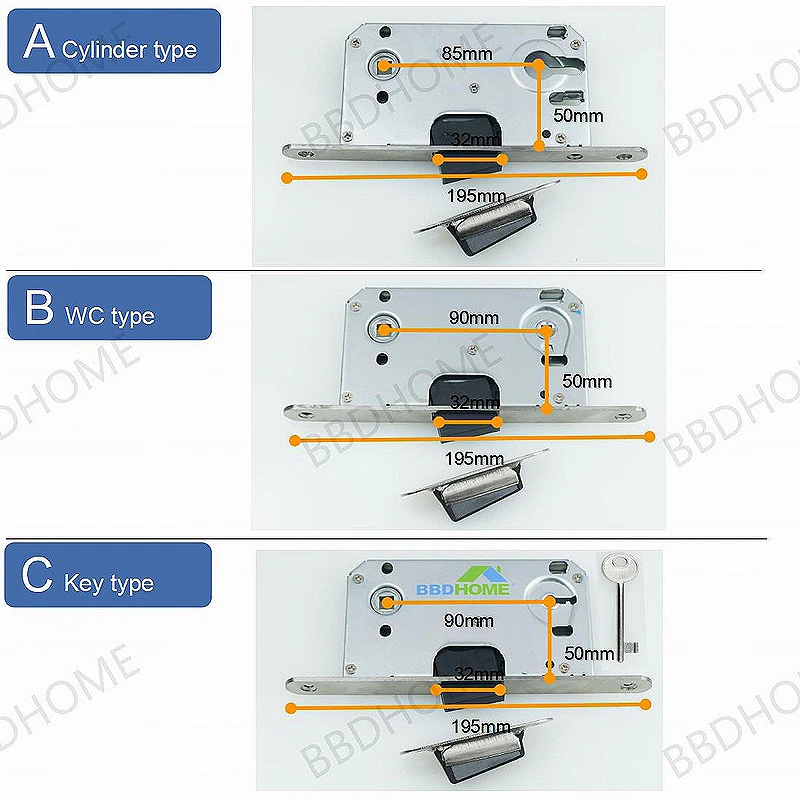 A Cylinder type

85mm
50mm
32mm
195mm

BBDHOME

B WC type

90mm
50mm
32mm
195mm

BBDHOME

C Key type

BBDHOME
90mm
50mm
32mm
195mm

BBDHOME