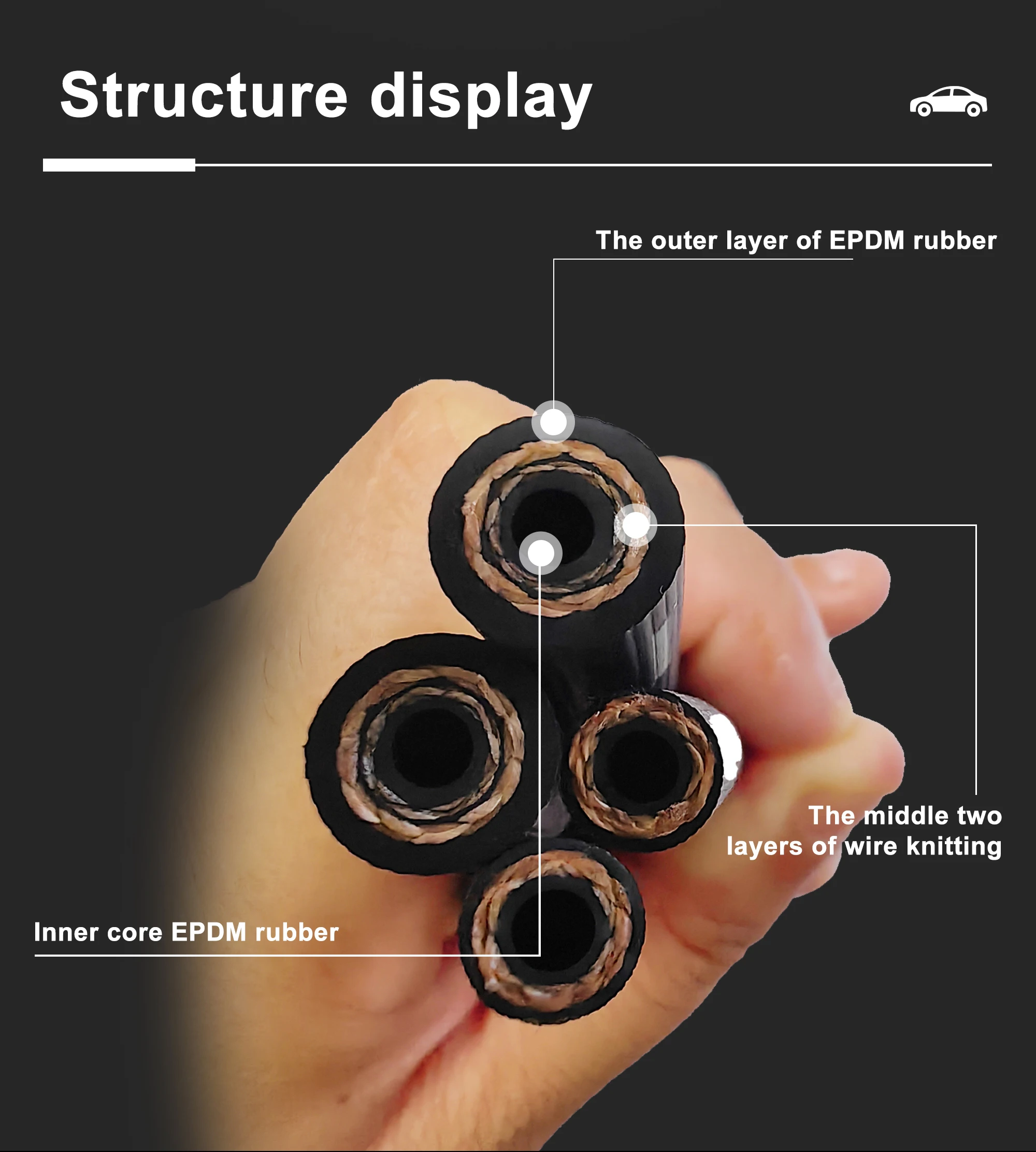 Structure display

The outer layer of EPDM rubber

The middle two layers of wire knitting

Inner core EPDM rubber