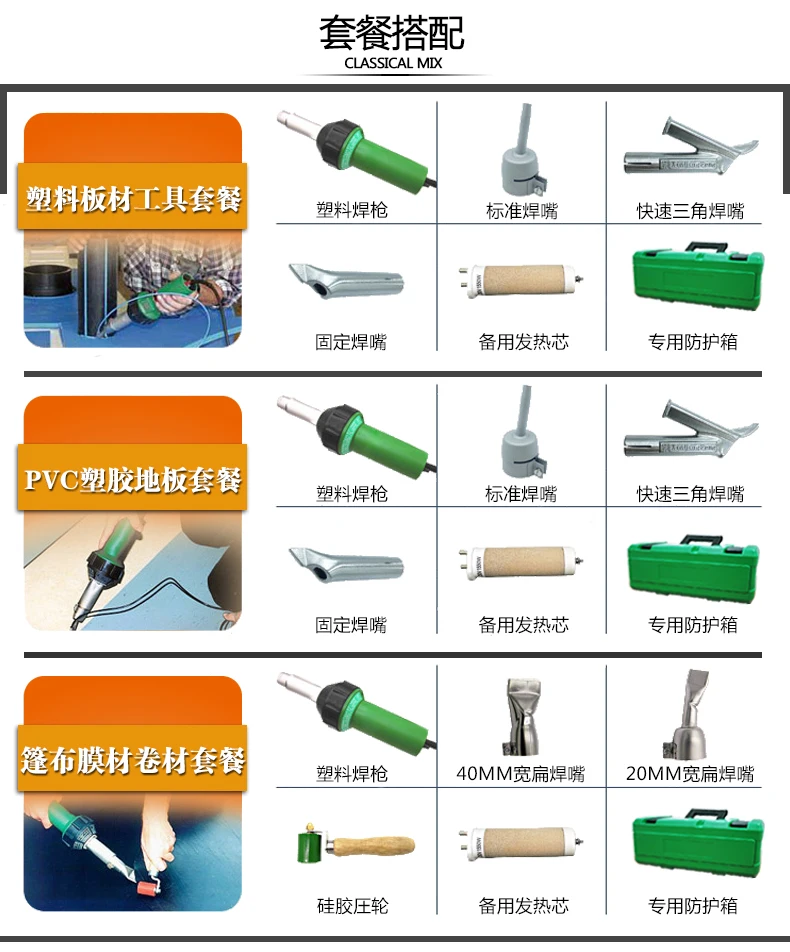 套餐搭配
CLASSICAL MIX

塑料板材工具套餐

塑料焊枪
标准焊嘴
快速三角焊嘴
固定焊嘴
备用发热芯
专用防护箱

PVC塑胶地板套餐

塑料焊枪
标准焊嘴
快速三角焊嘴
固定焊嘴
备用发热芯
专用防护箱

篷布膜材卷材套餐

塑料焊枪
40MM宽扁焊嘴
20MM宽扁焊嘴
硅胶压轮
备用发热芯
专用防护箱