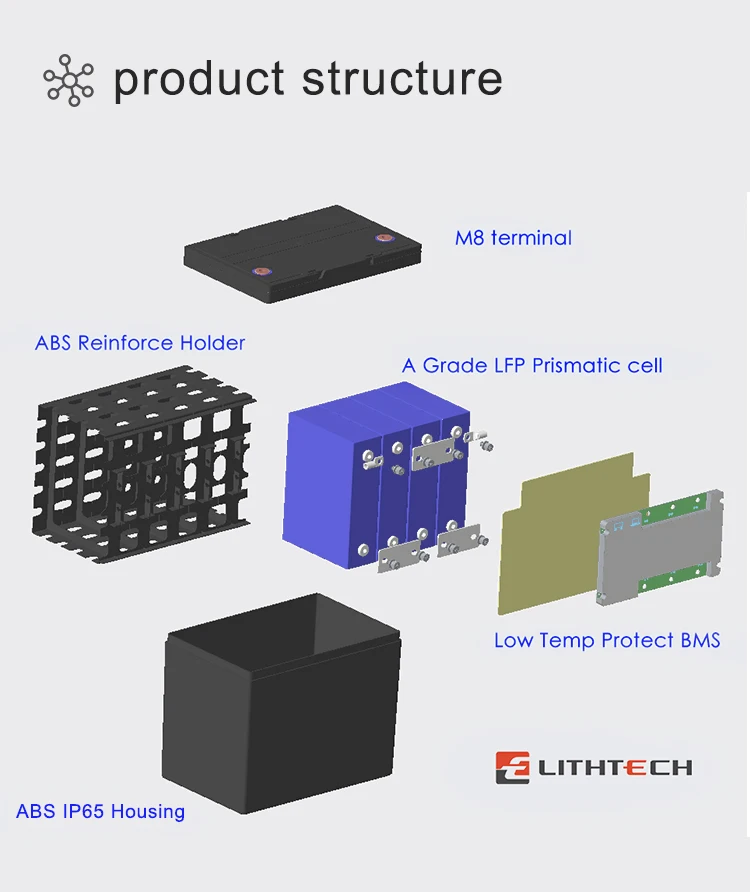 product structure

M8 terminal

ABS Reinforce Holder

A Grade LFP Prismatic cell

Low Temp Protect BMS

LITHTECH

ABS IP65 Housing