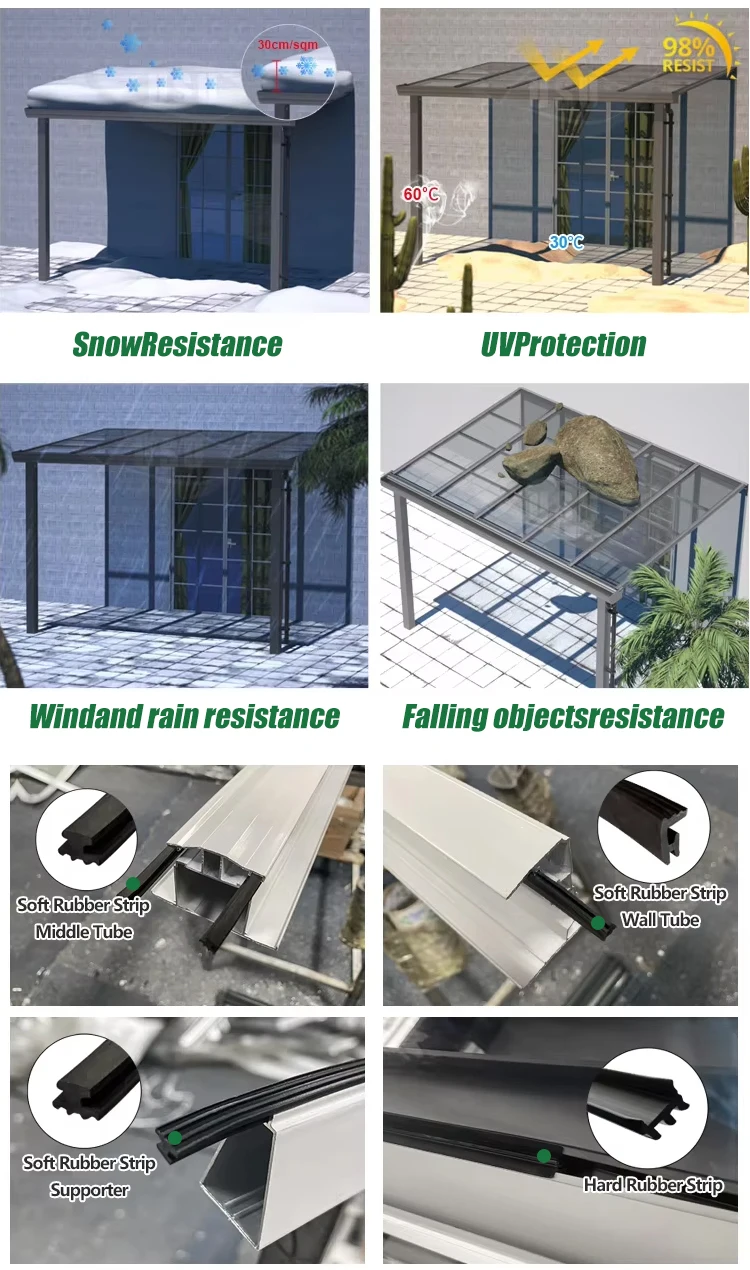 30cm/sqm

98%
RESIST

60°C

30°C

SnowResistance

UVProtection

Windand rain resistance

Falling objectsresistance

Soft Rubber Strip
Middle Tube

Soft Rubber Strip
Wall Tube

Soft Rubber Strip
Supporter

Hard Rubber Strip