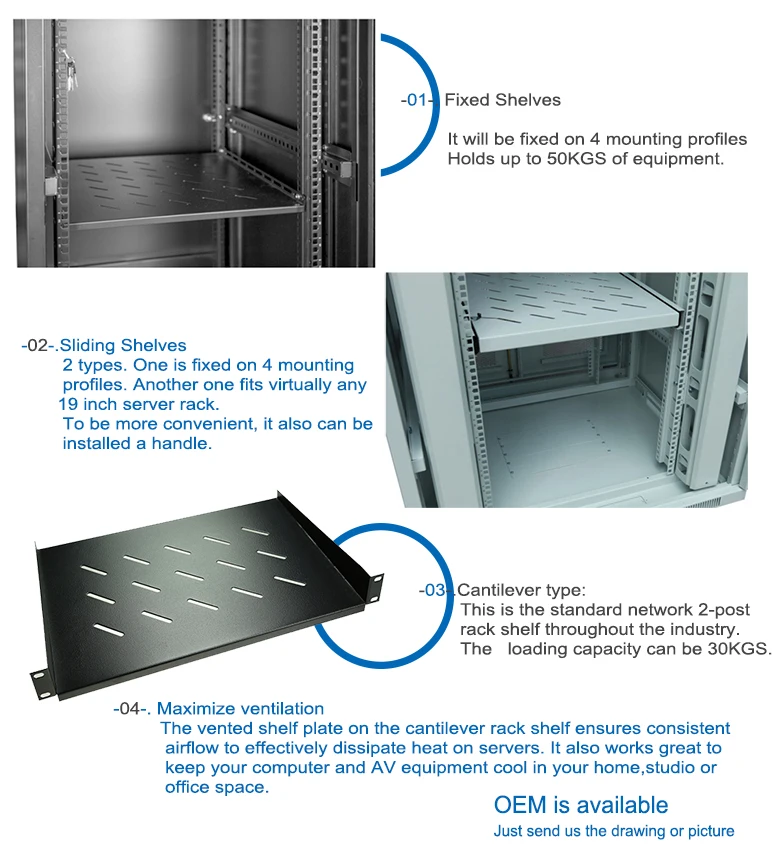 -01-. Fixed Shelves

It will be fixed on 4 mounting profiles
Holds up to 50KGS of equipment.

-02-.Sliding Shelves
2 types. One is fixed on 4 mounting profiles. Another one fits virtually any 19 inch server rack.
To be more convenient, it also can be installed a handle.

-03-.Cantilever type:
This is the standard network 2-post rack shelf throughout the industry.
The loading capacity can be 30KGS.

-04-. Maximize ventilation
The vented shelf plate on the cantilever rack shelf ensures consistent airflow to effectively dissipate heat on servers. It also works great to keep your computer and AV equipment cool in your home,studio or office space.

OEM is available
Just send us the drawing or picture