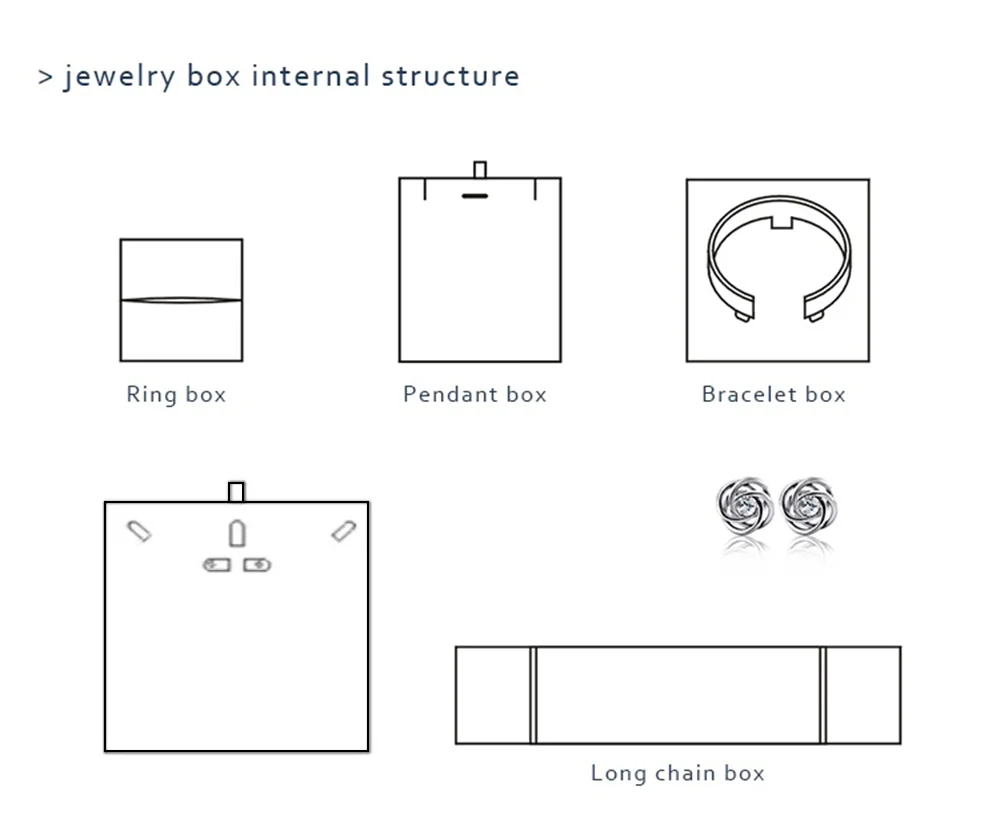 > jewelry box internal structure

Ring box

Pendant box

Bracelet box

Long chain box