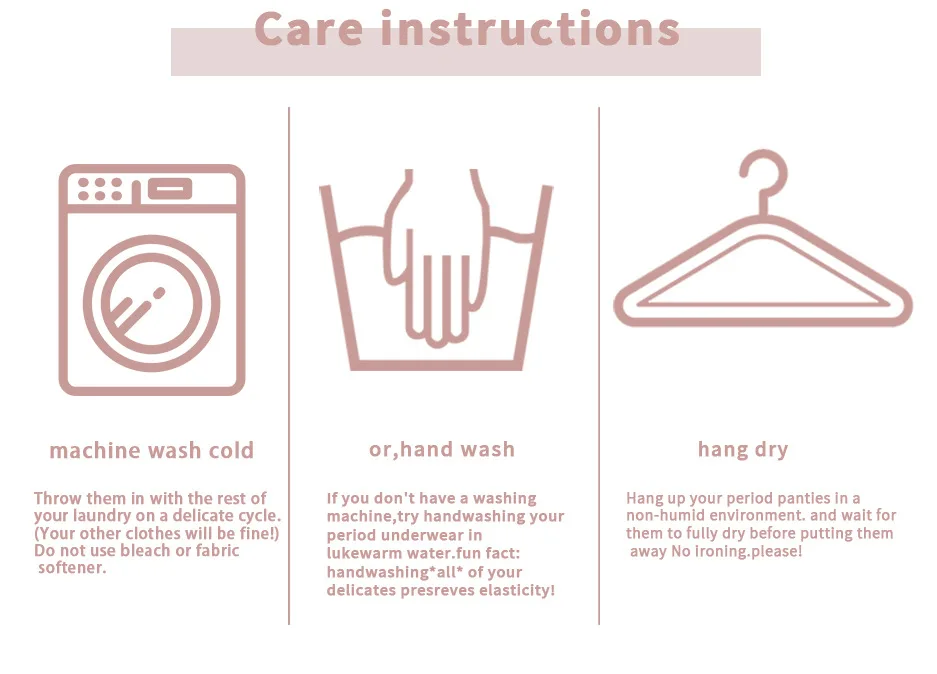 Care instructions

machine wash cold

Throw them in with the rest of your laundry on a delicate cycle. (Your other clothes will be fine!) Do not use bleach or fabric softener.

or,hand wash

If you don't have a washing machine,try handwashing your period underwear in lukewarm water.fun fact: handwashing*all* of your delicates presreves elasticity!

hang dry

Hang up your period panties in a non-humid environment. and wait for them to fully dry before putting them away No ironing.please!