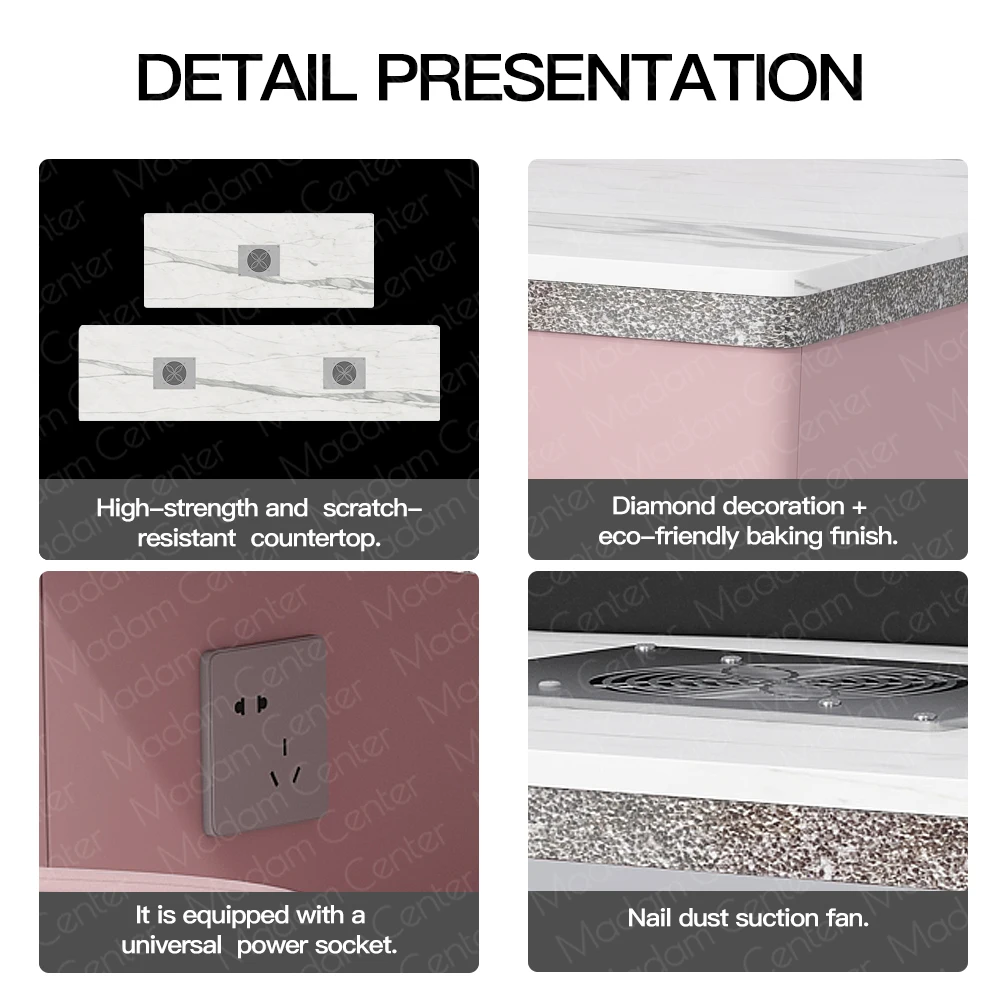 DETAIL PRESENTATION

High-strength and scratch-resistant countertop.

Diamond decoration + eco-friendly baking finish.

It is equipped with a universal power socket.

Nail dust suction fan.

Madam Center