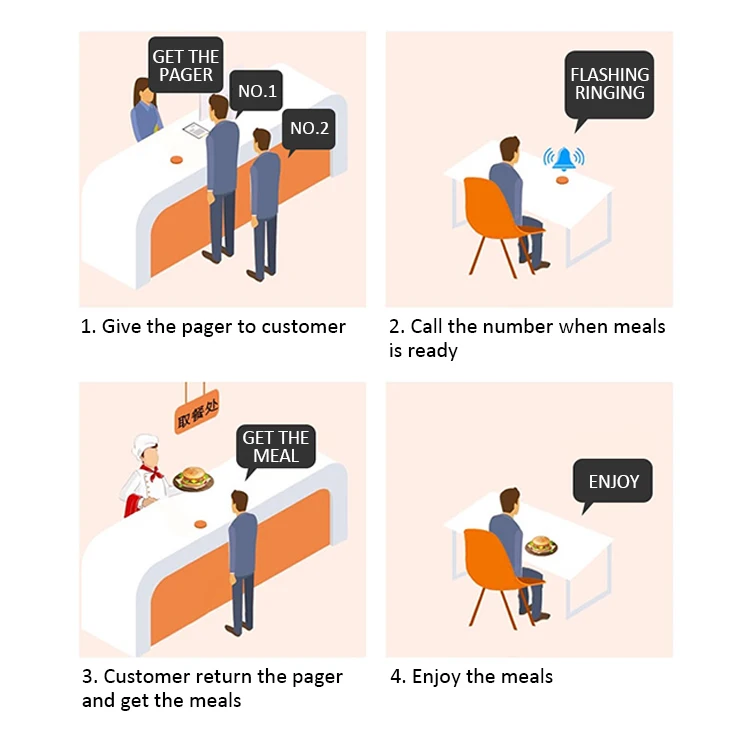 GET THE PAGER

NO.1

NO.2

1. Give the pager to customer

FLASHING RINGING

2. Call the number when meals is ready

取餐处

GET THE MEAL

3. Customer return the pager and get the meals

ENJOY

4. Enjoy the meals