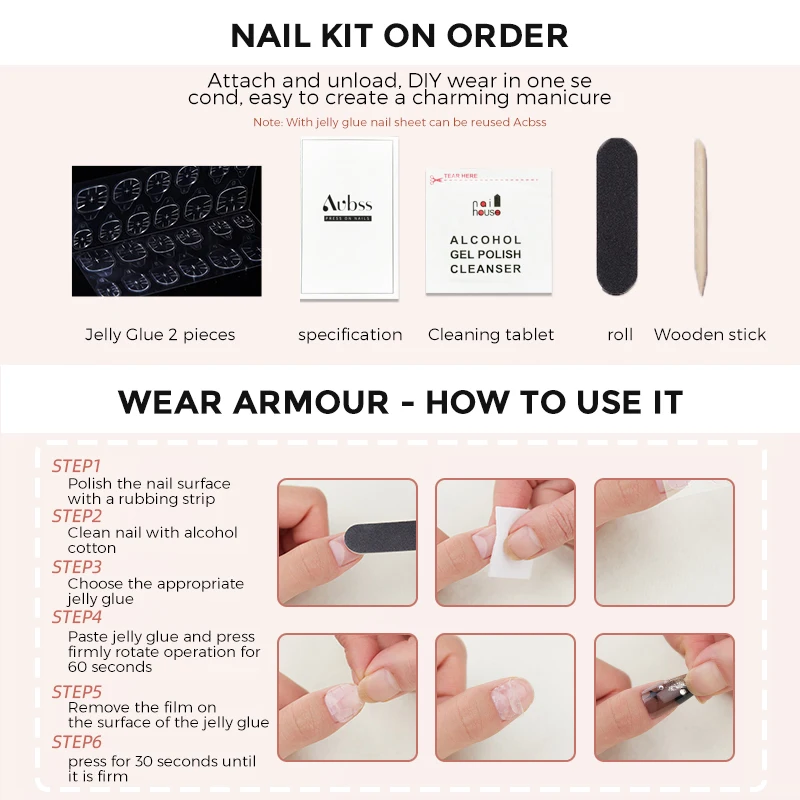 NAIL KIT ON ORDER

Attach and unload, DIY wear in one se cond, easy to create a charming manicure

Note: With jelly glue nail sheet can be reused Acbss

Acbss
PRESS ON NAILS

TEAR HERE
nail house
ALCOHOL
GEL POLISH
CLEANSER

Jelly Glue 2 pieces

specification

Cleaning tablet

roll

Wooden stick

WEAR ARMOUR - HOW TO USE IT

STEP1
Polish the nail surface with a rubbing strip

STEP2
Clean nail with alcohol cotton

STEP3
Choose the appropriate jelly glue

STEP4
Paste jelly glue and press firmly rotate operation for 60 seconds

STEP5
Remove the film on the surface of the jelly glue

STEP6
press for 30 seconds until it is firm