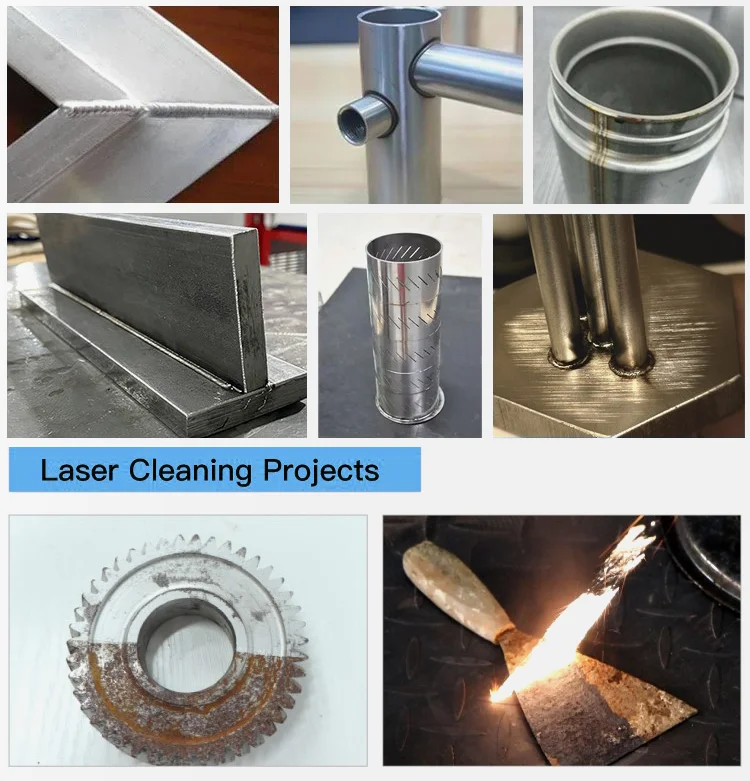 Laser Cleaning Projects