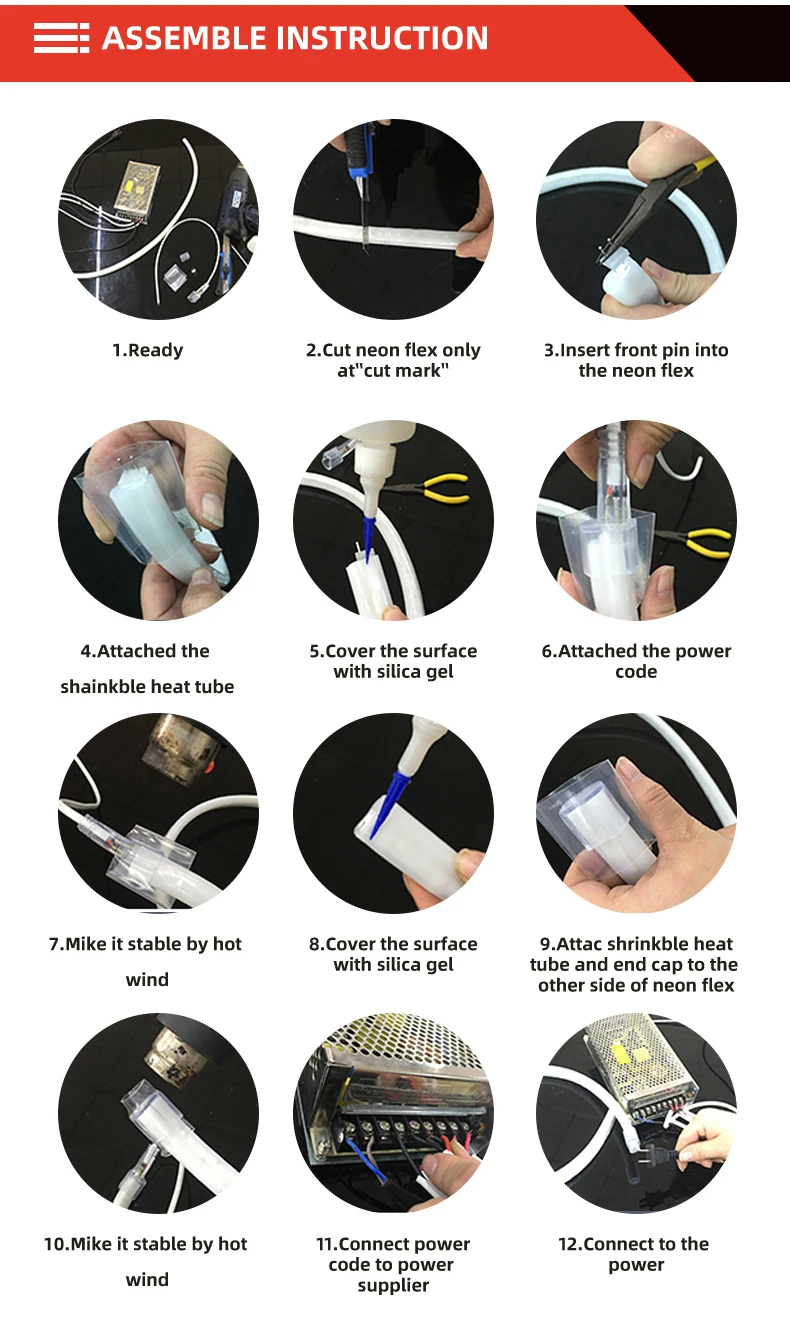 ASSEMBLE INSTRUCTION

1.Ready

2.Cut neon flex only at"cut mark"

3.Insert front pin into the neon flex

4.Attached the shainkble heat tube

5.Cover the surface with silica gel

6.Attached the power code

7.Mike it stable by hot wind

8.Cover the surface with silica gel

9.Attac shrinkble heat tube and end cap to the other side of neon flex

10.Mike it stable by hot wind

11.Connect power code to power supplier

12.Connect to the power