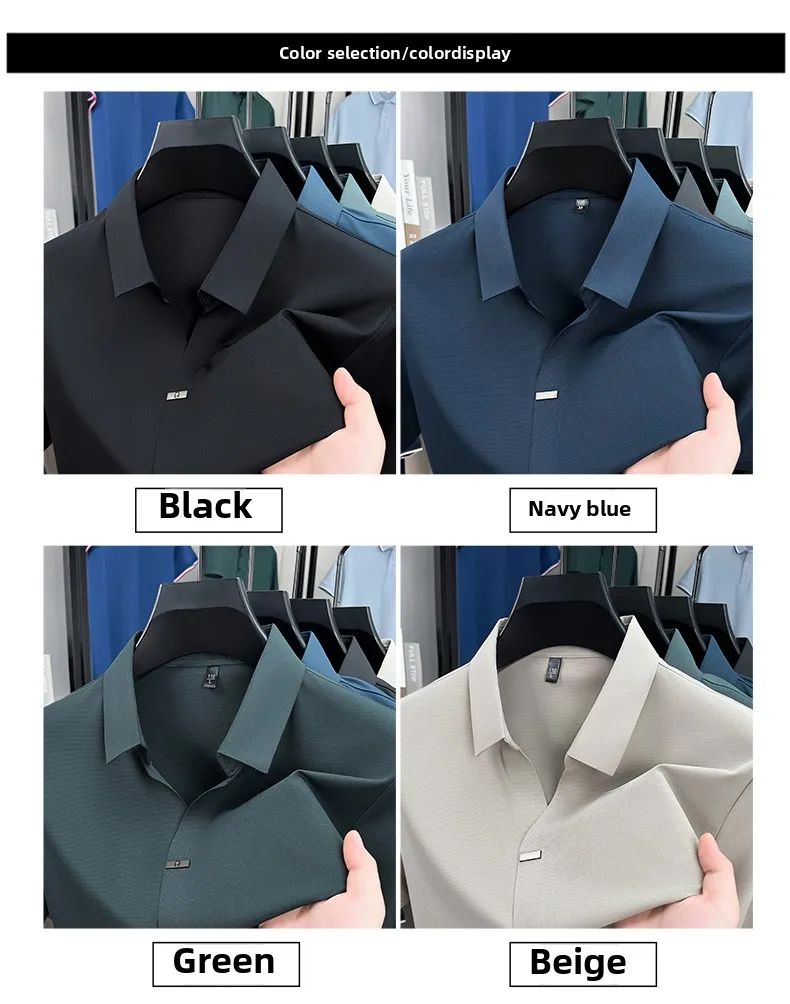 Color selection/colordisplay

Black

Navy blue

Green

Beige