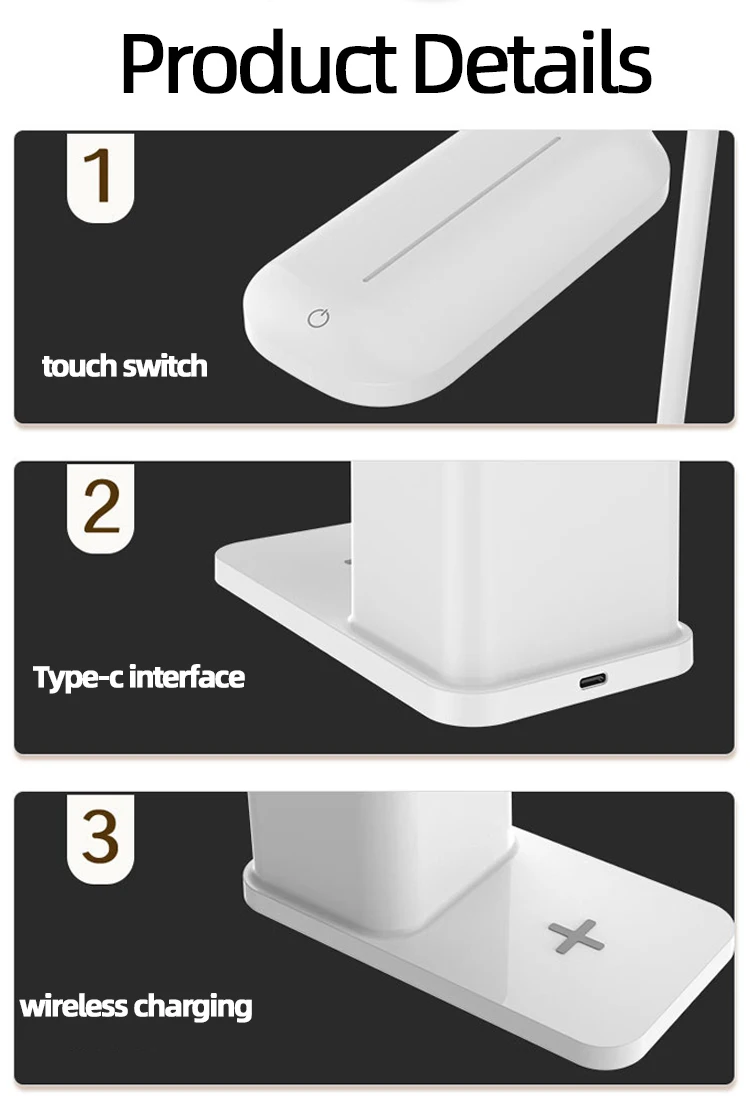 Product Details

1

touch switch

2

Type-c interface

3

wireless charging