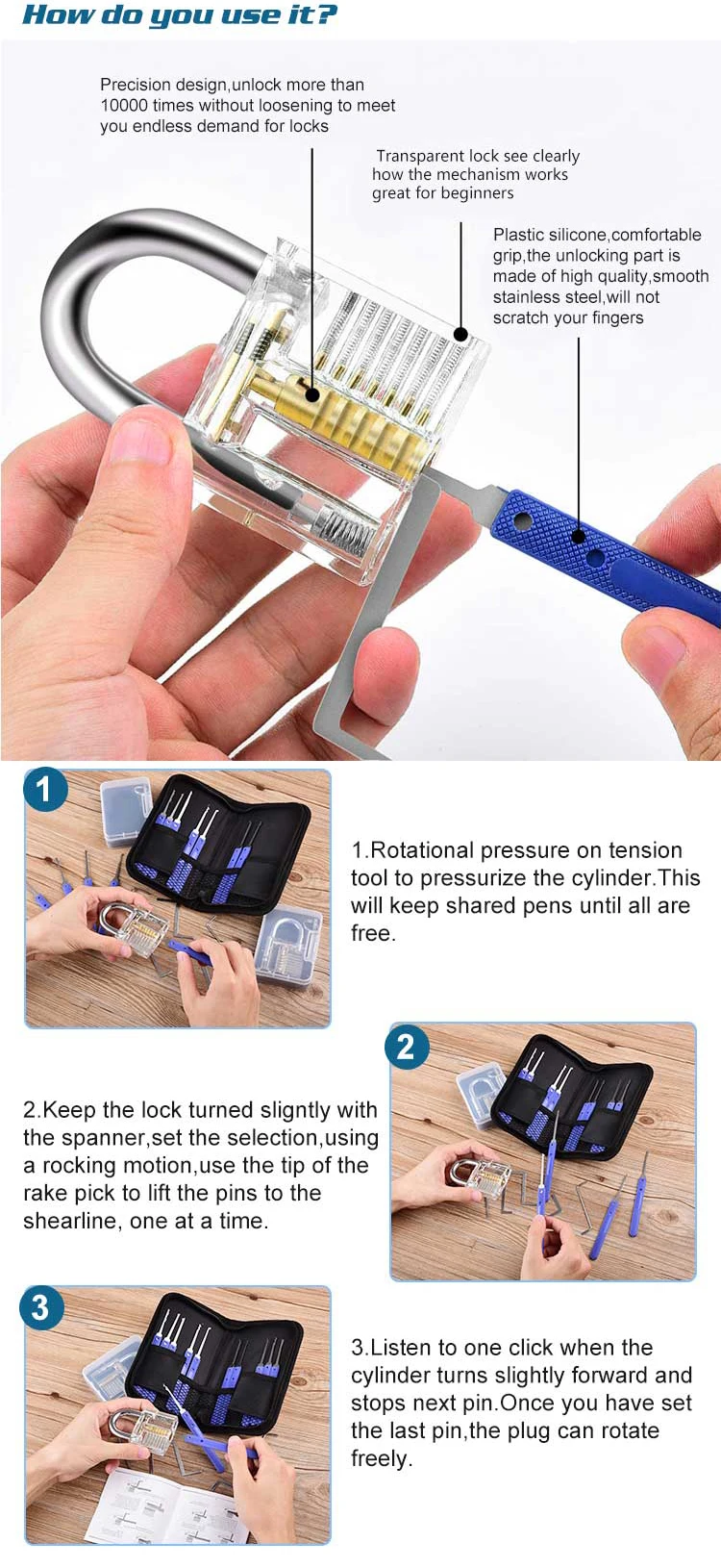 How do you use it?

Precision design,unlock more than 10000 times without loosening to meet you endless demand for locks

Transparent lock see clearly how the mechanism works great for beginners

Plastic silicone,comfortable grip,the unlocking part is made of high quality,smooth stainless steel,will not scratch your fingers

1

1.Rotational pressure on tension tool to pressurize the cylinder.This will keep shared pens until all are free.

2

2.Keep the lock turned slightly with the spanner,set the selection,using a rocking motion,use the tip of the rake pick to lift the pins to the shearline, one at a time.

3

3.Listen to one click when the cylinder turns slightly forward and stops next pin.Once you have set the last pin,the plug can rotate freely.