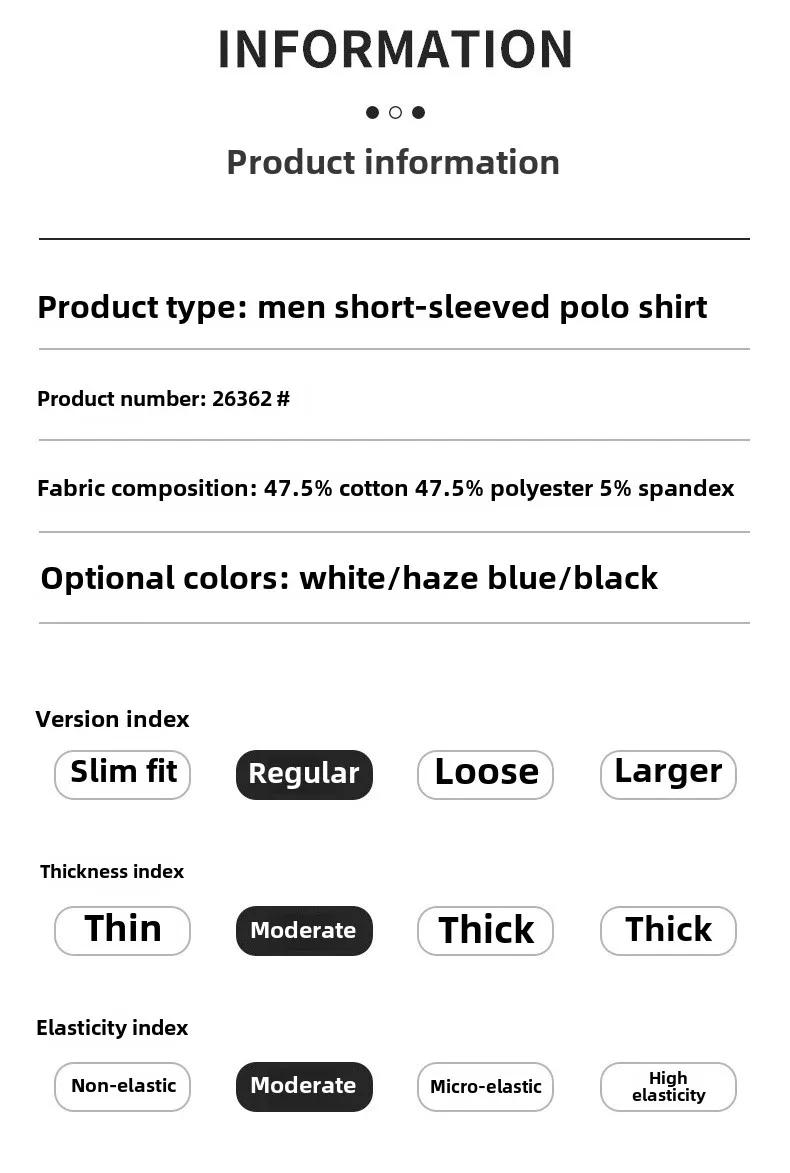 INFORMATION

Product information

Product type: men short-sleeved polo shirt

Product number: 26362 #

Fabric composition: 47.5% cotton 47.5% polyester 5% spandex

Optional colors: white/haze blue/black

Version index

Slim fit Regular Loose Larger

Thickness index

Thin Moderate Thick Thick

Elasticity index

Non-elastic Moderate Micro-elastic High elasticity