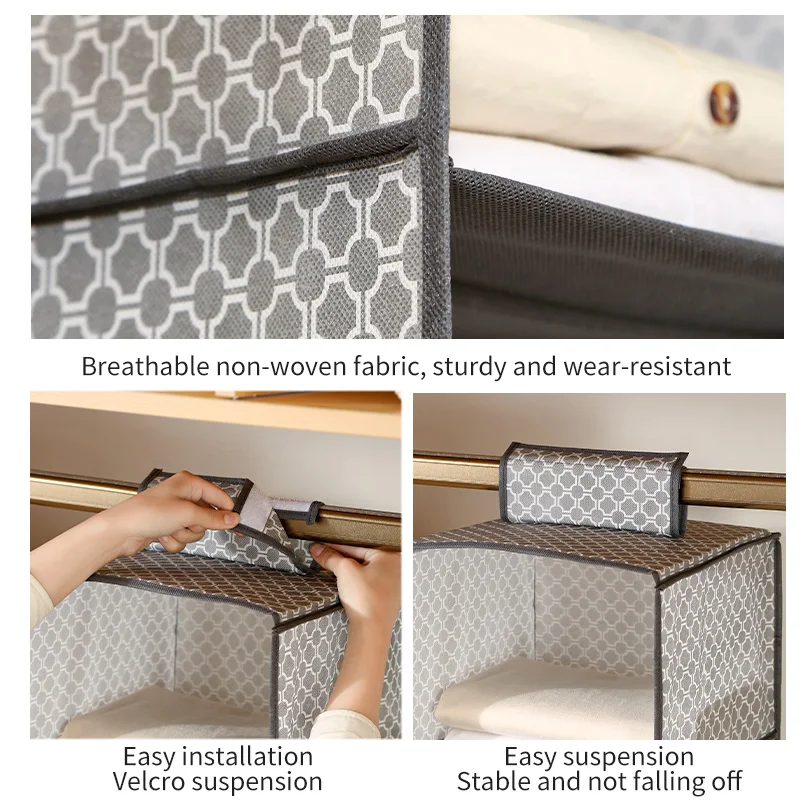 Breathable non-woven fabric, sturdy and wear-resistant

Easy installation
Velcro suspension

Easy suspension
Stable and not falling off