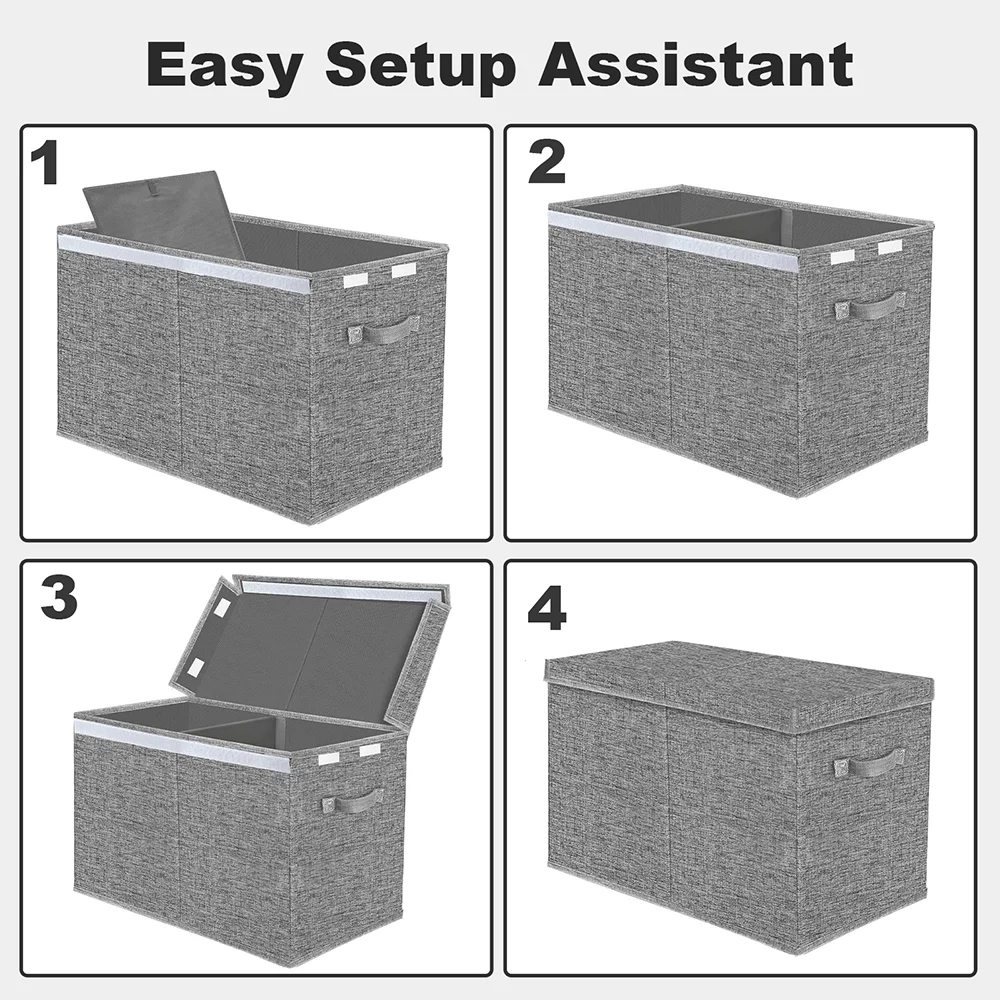 Easy Setup Assistant

1

2

3

4