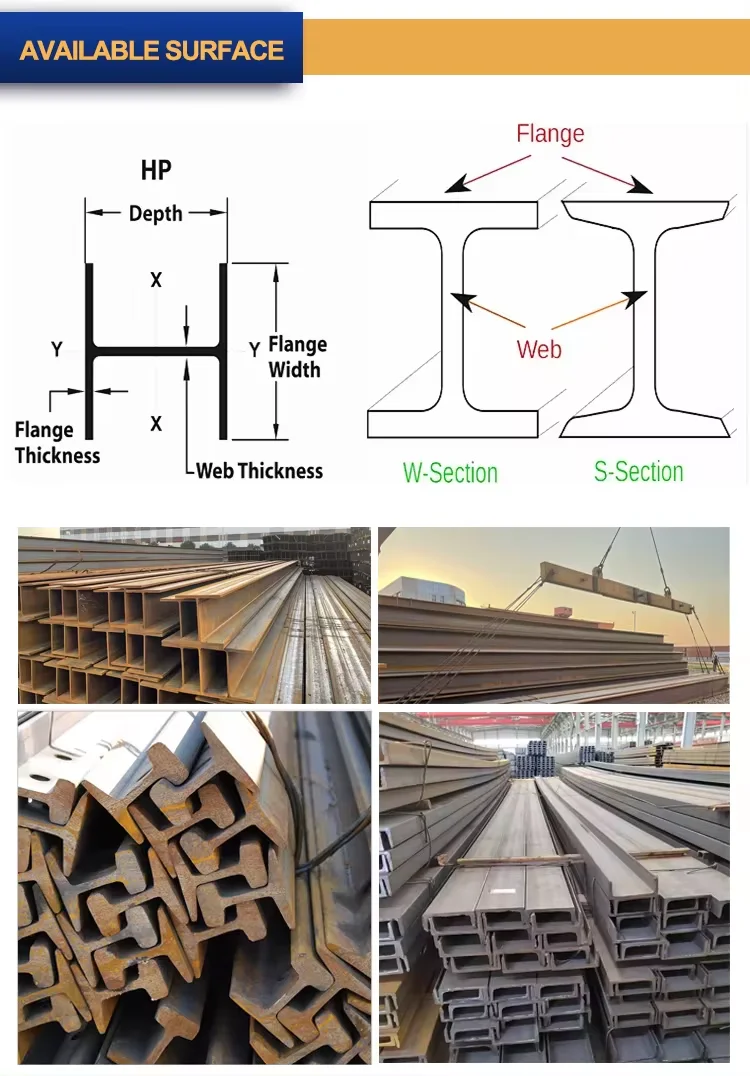 AVAILABLE SURFACE

HP

Depth

X

Y

Y

Flange Width

X

Flange Thickness

Web Thickness

Flange

Web

W-Section

S-Section