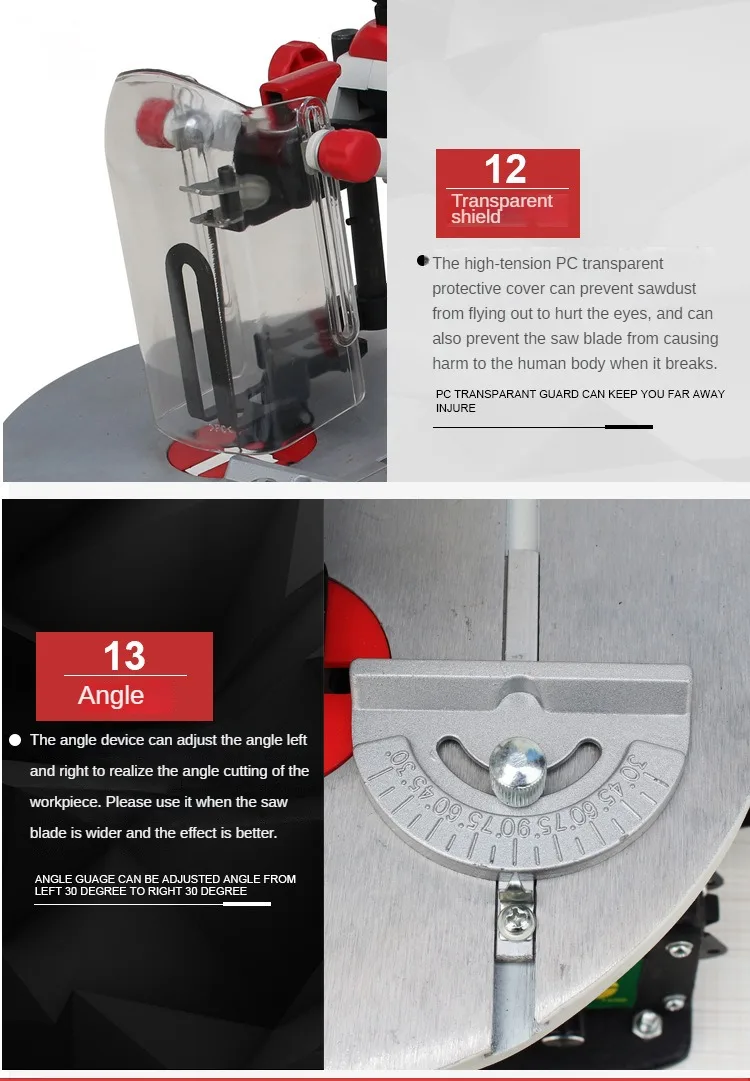 12
Transparent shield

The high-tension PC transparent protective cover can prevent sawdust from flying out to hurt the eyes, and can also prevent the saw blade from causing harm to the human body when it breaks.

PC TRANSPARANT GUARD CAN KEEP YOU FAR AWAY INJURE

13
Angle

The angle device can adjust the angle left and right to realize the angle cutting of the workpiece. Please use it when the saw blade is wider and the effect is better.

ANGLE GUAGE CAN BE ADJUSTED ANGLE FROM LEFT 30 DEGREE TO RIGHT 30 DEGREE

30 45 60 75 90 75 60 45 30