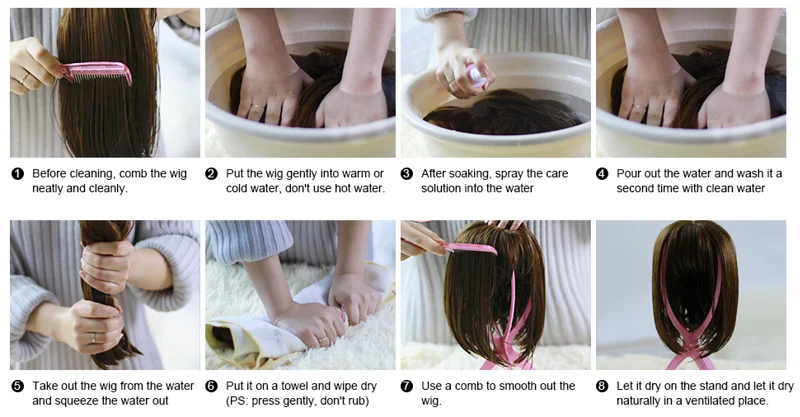 ❶ Before cleaning, comb the wig neatly and cleanly.

❷ Put the wig gently into warm or cold water, don't use hot water.

❸ After soaking, spray the care solution into the water

❹ Pour out the water and wash it a second time with clean water

❺ Take out the wig from the water and squeeze the water out

❻ Put it on a towel and wipe dry (PS: press gently, don't rub)

❼ Use a comb to smooth out the wig.

❽ Let it dry on the stand and let it dry naturally in a ventilated place.