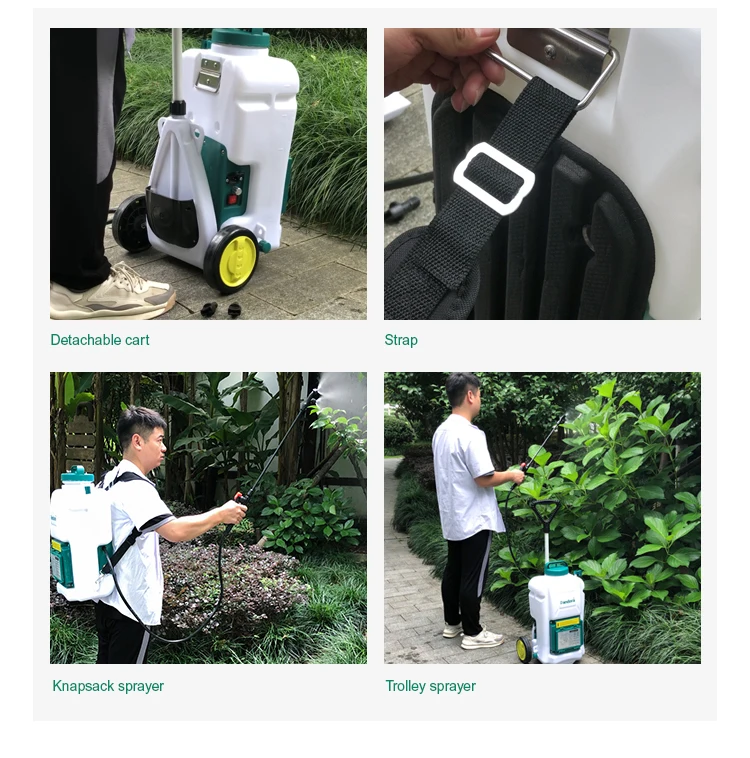 Detachable cart

Strap

Knapsack sprayer

Trolley sprayer