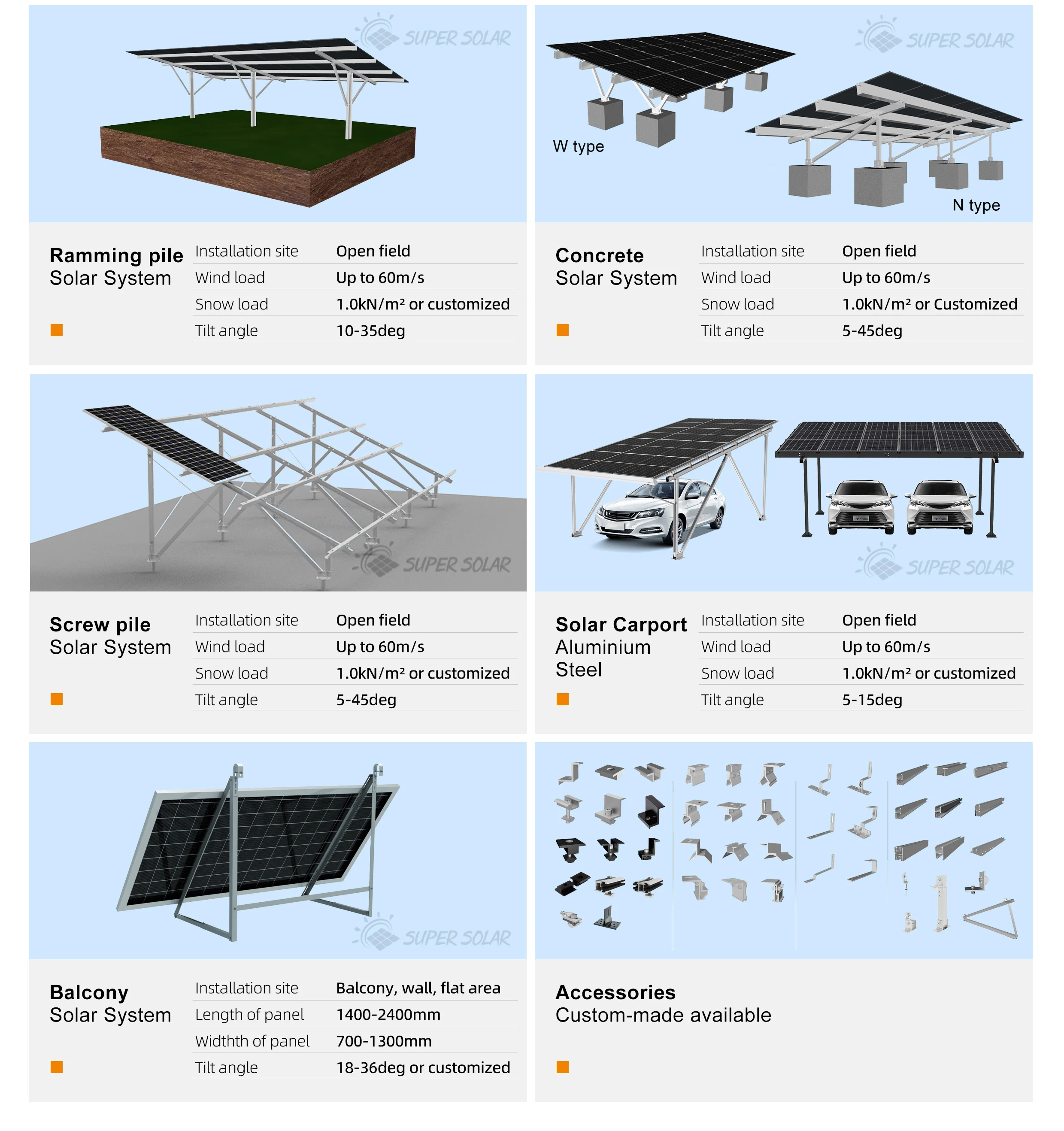 SUPER SOLAR

Ramming pile
Solar System

| Installation site | Open field |
|---|---|
| Wind load | Up to 60m/s |
| Snow load | 1.0kN/m² or customized |
| Tilt angle | 10-35deg |

SUPER SOLAR

W type

N type

Concrete
Solar System

| Installation site | Open field |
|---|---|
| Wind load | Up to 60m/s |
| Snow load | 1.0kN/m² or Customized |
| Tilt angle | 5-45deg |

SUPER SOLAR

Screw pile
Solar System

| Installation site | Open field |
|---|---|
| Wind load | Up to 60m/s |
| Snow load | 1.0kN/m² or customized |
| Tilt angle | 5-45deg |

SUPER SOLAR

Solar Carport
Aluminium
Steel

| Installation site | Open field |
|---|---|
| Wind load | Up to 60m/s |
| Snow load | 1.0kN/m² or customized |
| Tilt angle | 5-15deg |

SUPER SOLAR

Balcony
Solar System

| Installation site | Balcony, wall, flat area |
|---|---|
| Length of panel | 1400-2400mm |
| Widthth of panel | 700-1300mm |
| Tilt angle | 18-36deg or customized |

Accessories
Custom-made available