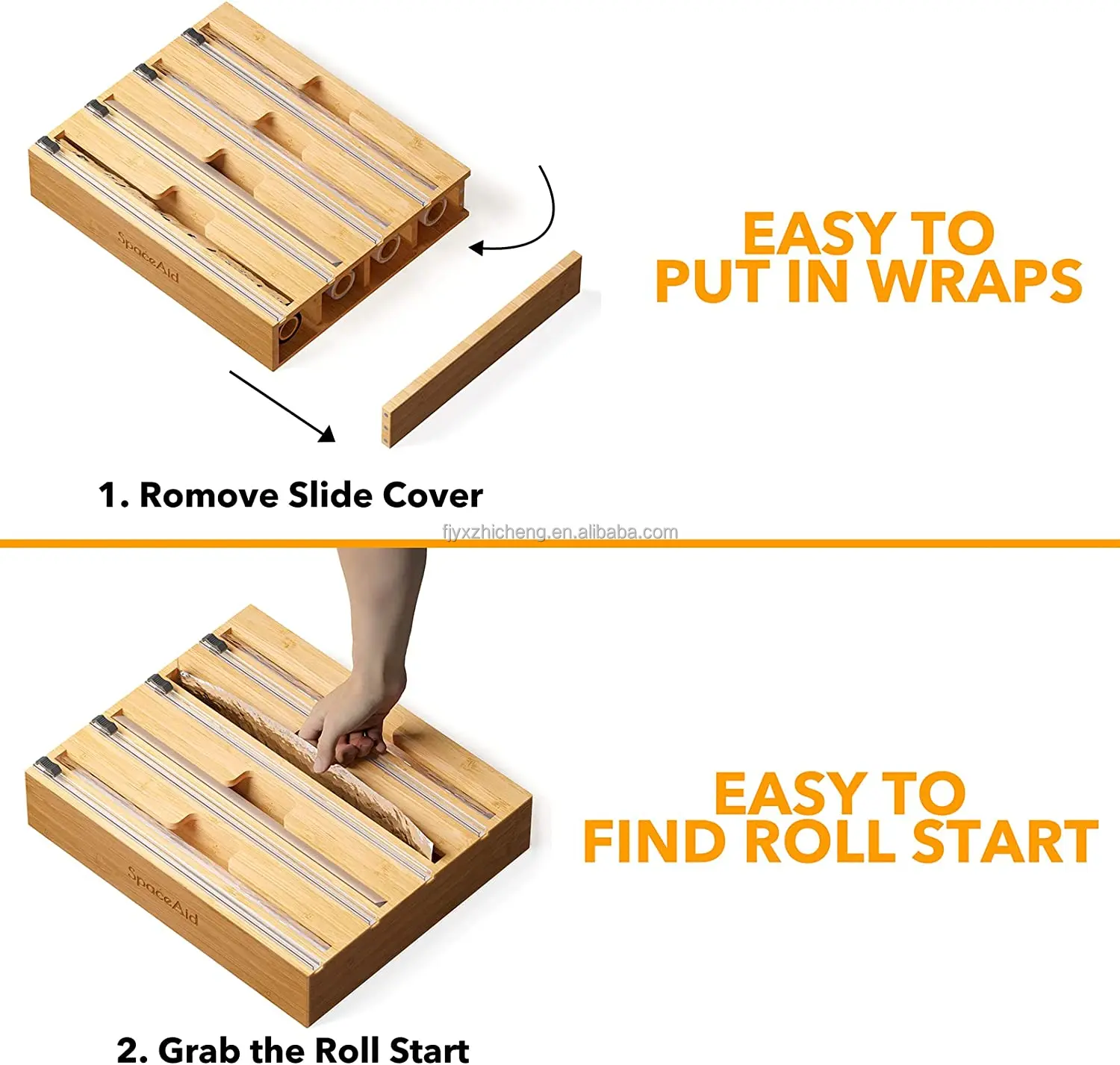 SpaceAid

EASY TO
PUT IN WRAPS

1. Romove Slide Cover

fjyxzhicheng.en.alibaba.com

SpaceAid

EASY TO
FIND ROLL START

2. Grab the Roll Start