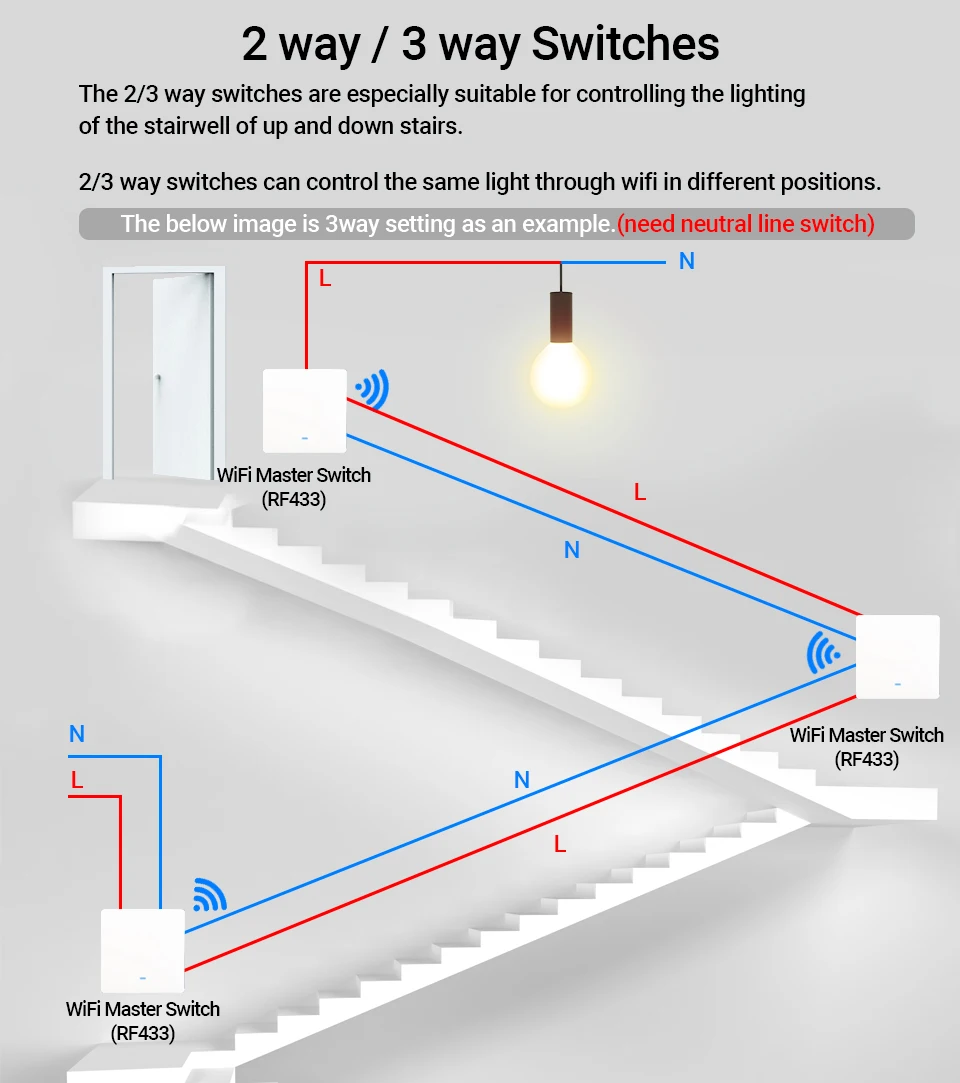 2 way / 3 way Switches

The 2/3 way switches are especially suitable for controlling the lighting of the stairwell of up and down stairs.

2/3 way switches can control the same light through wifi in different positions.

The below image is 3way setting as an example.(need neutral line switch)

L

N

WiFi Master Switch
(RF433)

L

N

WiFi Master Switch
(RF433)

N

L

N

L

WiFi Master Switch
(RF433)