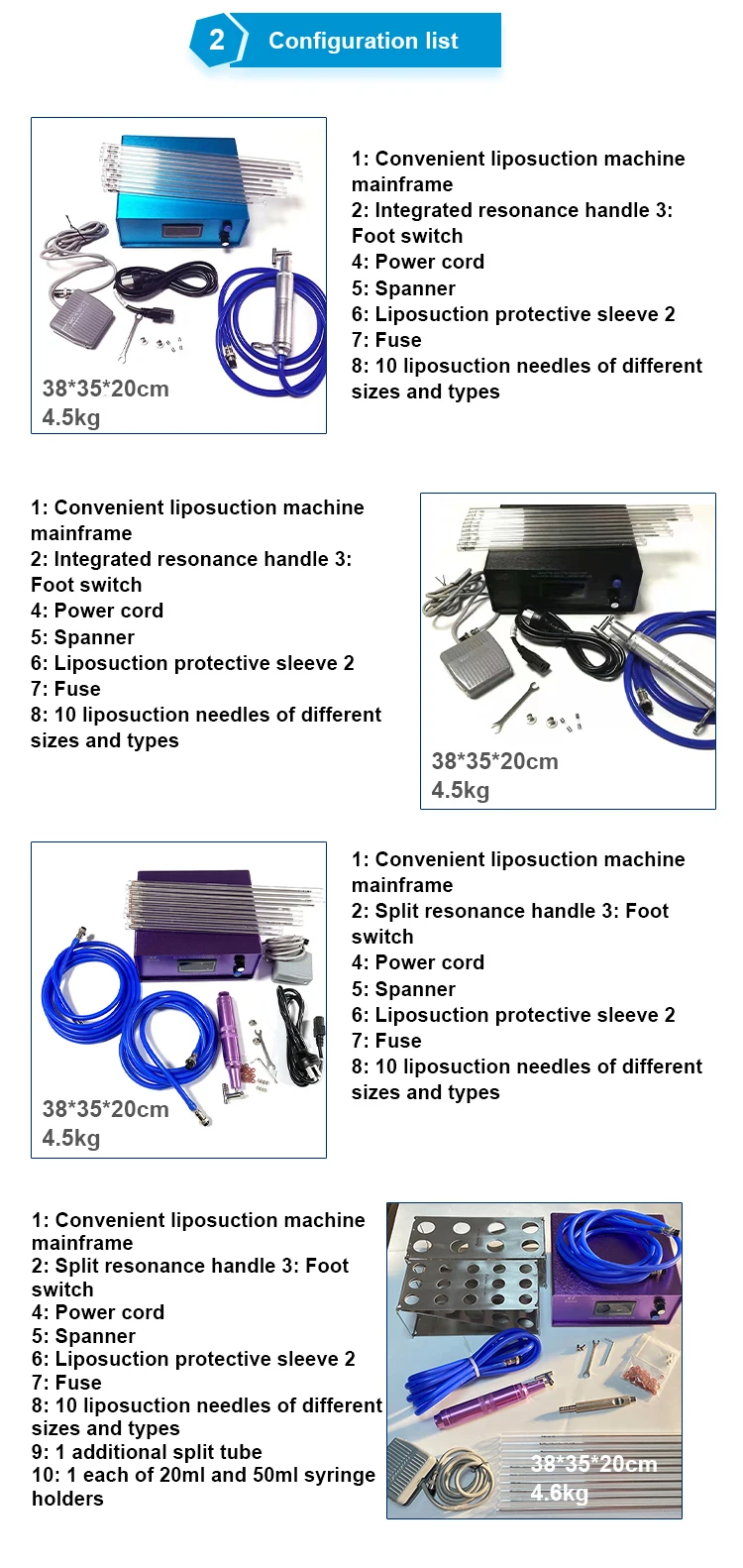 2 Configuration list

38*35*20cm
4.5kg

1: Convenient liposuction machine mainframe
2: Integrated resonance handle 3: Foot switch
4: Power cord
5: Spanner
6: Liposuction protective sleeve 2
7: Fuse
8: 10 liposuction needles of different sizes and types

1: Convenient liposuction machine mainframe
2: Integrated resonance handle 3: Foot switch
4: Power cord
5: Spanner
6: Liposuction protective sleeve 2
7: Fuse
8: 10 liposuction needles of different sizes and types

38*35*20cm
4.5kg

38*35*20cm
4.5kg

1: Convenient liposuction machine mainframe
2: Split resonance handle 3: Foot switch
4: Power cord
5: Spanner
6: Liposuction protective sleeve 2
7: Fuse
8: 10 liposuction needles of different sizes and types

1: Convenient liposuction machine mainframe
2: Split resonance handle 3: Foot switch
4: Power cord
5: Spanner
6: Liposuction protective sleeve 2
7: Fuse
8: 10 liposuction needles of different sizes and types
9: 1 additional split tube
10: 1 each of 20ml and 50ml syringe holders

38*35*20cm
4.6kg