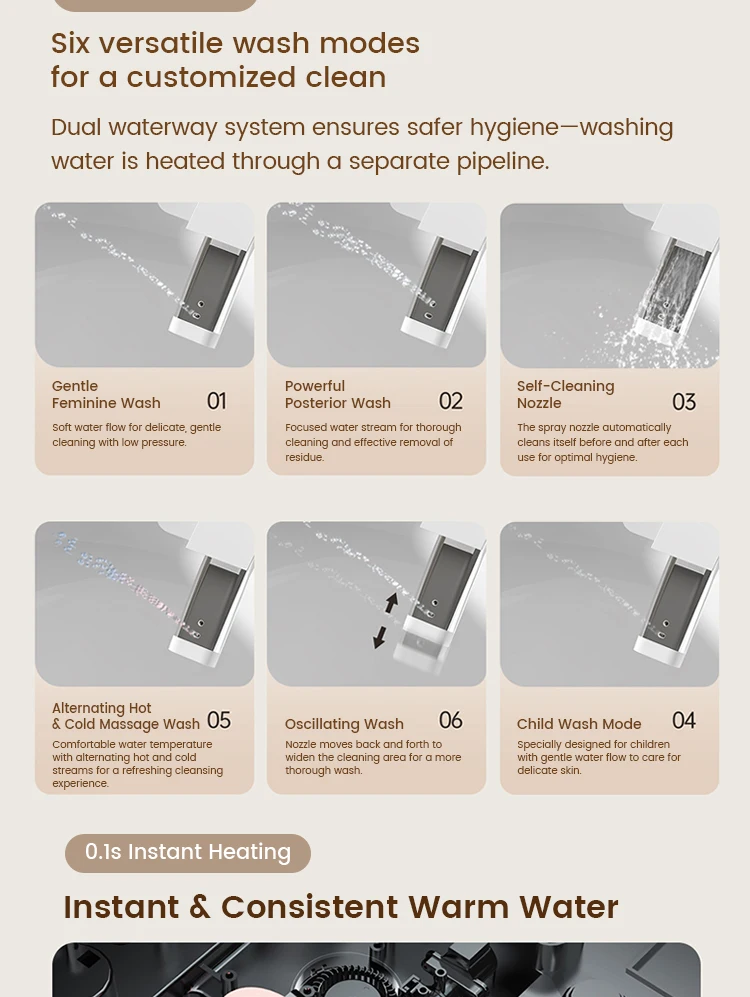 Six versatile wash modes for a customized clean

Dual waterway system ensures safer hygiene—washing water is heated through a separate pipeline.

Gentle Feminine Wash 01

Soft water flow for delicate, gentle cleaning with low pressure.

Powerful Posterior Wash 02

Focused water stream for thorough cleaning and effective removal of residue.

Self-Cleaning Nozzle 03

The spray nozzle automatically cleans itself before and after each use for optimal hygiene.

Alternating Hot & Cold Massage Wash 05

Comfortable water temperature with alternating hot and cold streams for a refreshing cleansing experience.

Oscillating Wash 06

Nozzle moves back and forth to widen the cleaning area for a more thorough wash.

Child Wash Mode 04

Specially designed for children with gentle water flow to care for delicate skin.

0.1s Instant Heating

Instant & Consistent Warm Water