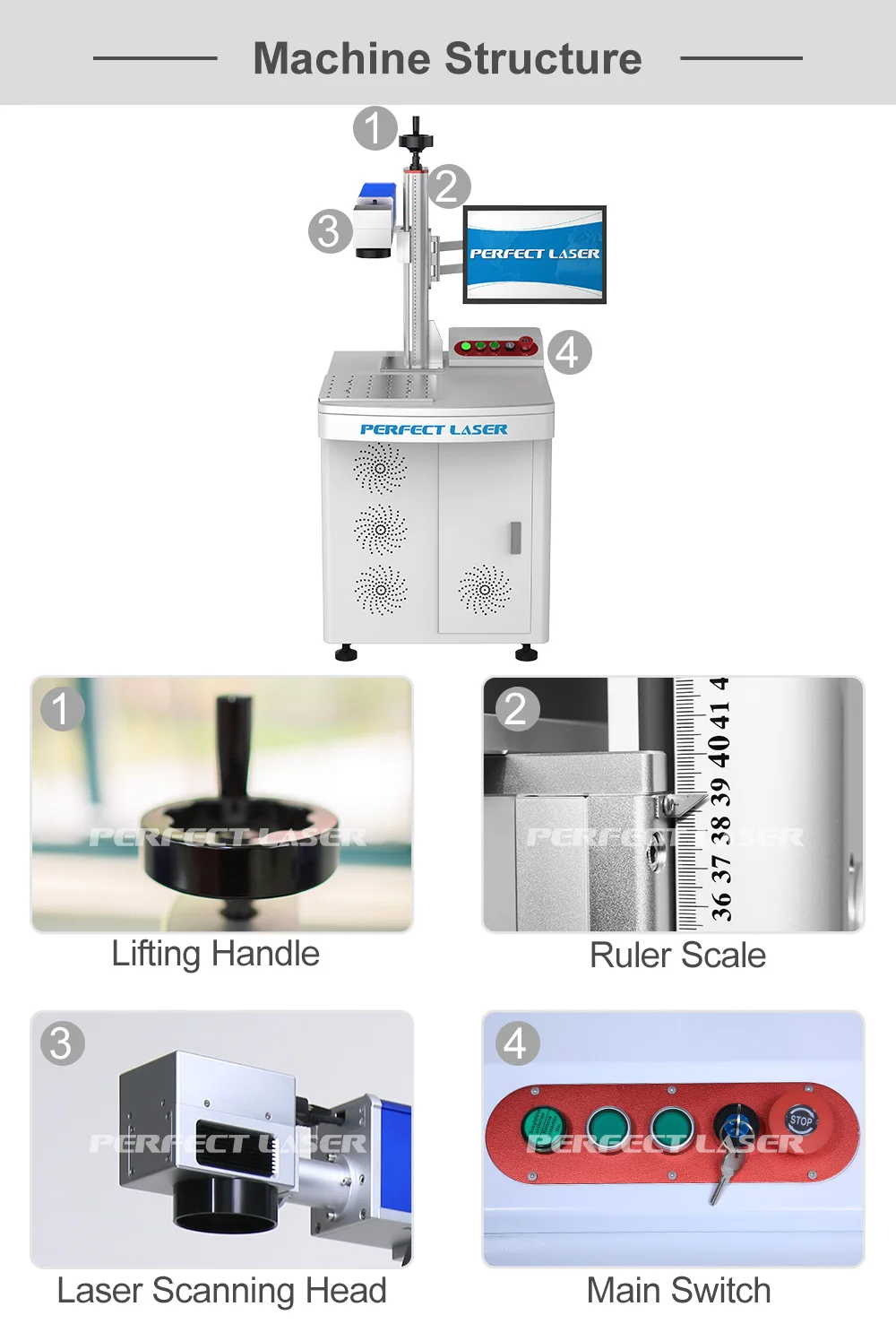 Machine Structure

1
2
3
PERFECT LASER
4
PERFECT LASER

1
PERFECT LASER
Lifting Handle

2
36 37 38 39 40 41 4
PERFECT LASER
Ruler Scale

3
PERFECT LASER
Laser Scanning Head

4
STOP
PERFECT LASER
Main Switch