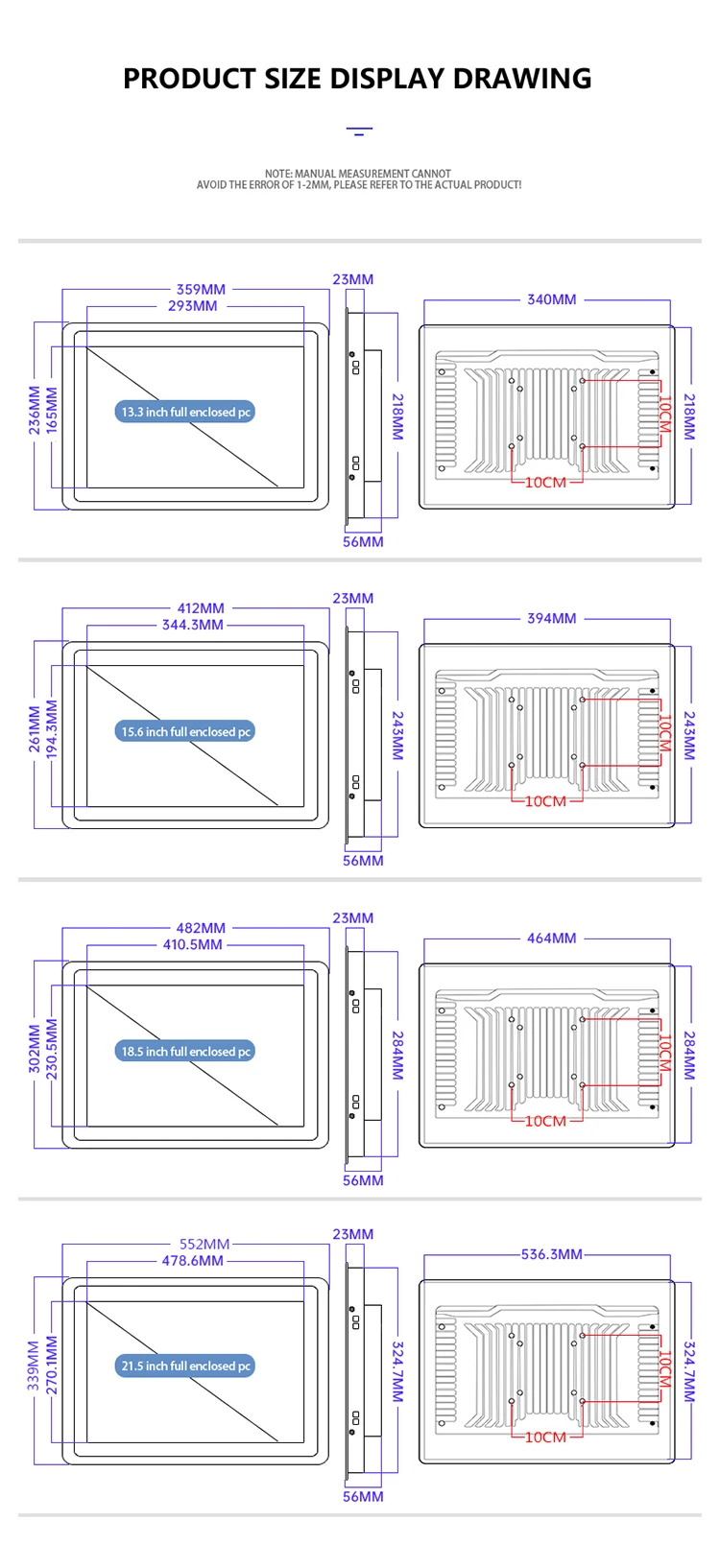 PRODUCT SIZE DISPLAY DRAWING

NOTE: MANUAL MEASUREMENT CANNOT AVOID THE ERROR OF 1-2MM, PLEASE REFER TO THE ACTUAL PRODUCT!

359MM
293MM
236MM
165MM
13.3 inch full enclosed pc
23MM
218MM
56MM
340MM
10CM
10CM
218MM

412MM
344.3MM
261MM
194.3MM
15.6 inch full enclosed pc
23MM
243MM
56MM
394MM
10CM
10CM
243MM

482MM
410.5MM
302MM
230.5MM
18.5 inch full enclosed pc
23MM
284MM
56MM
464MM
10CM
10CM
284MM

552MM
478.6MM
339MM
270.1MM
21.5 inch full enclosed pc
23MM
324.7MM
56MM
536.3MM
10CM
10CM
324.7MM