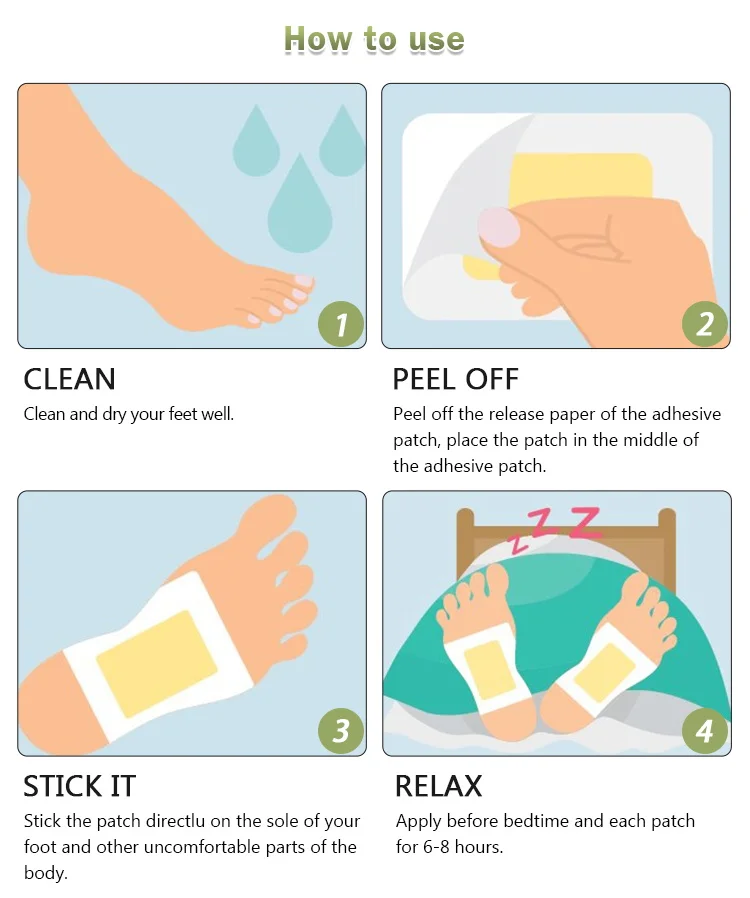 How to use

1

CLEAN

Clean and dry your feet well.

2

PEEL OFF

Peel off the release paper of the adhesive patch, place the patch in the middle of the adhesive patch.

3

STICK IT

Stick the patch directlu on the sole of your foot and other uncomfortable parts of the body.

ZZZ

4

RELAX

Apply before bedtime and each patch for 6-8 hours.