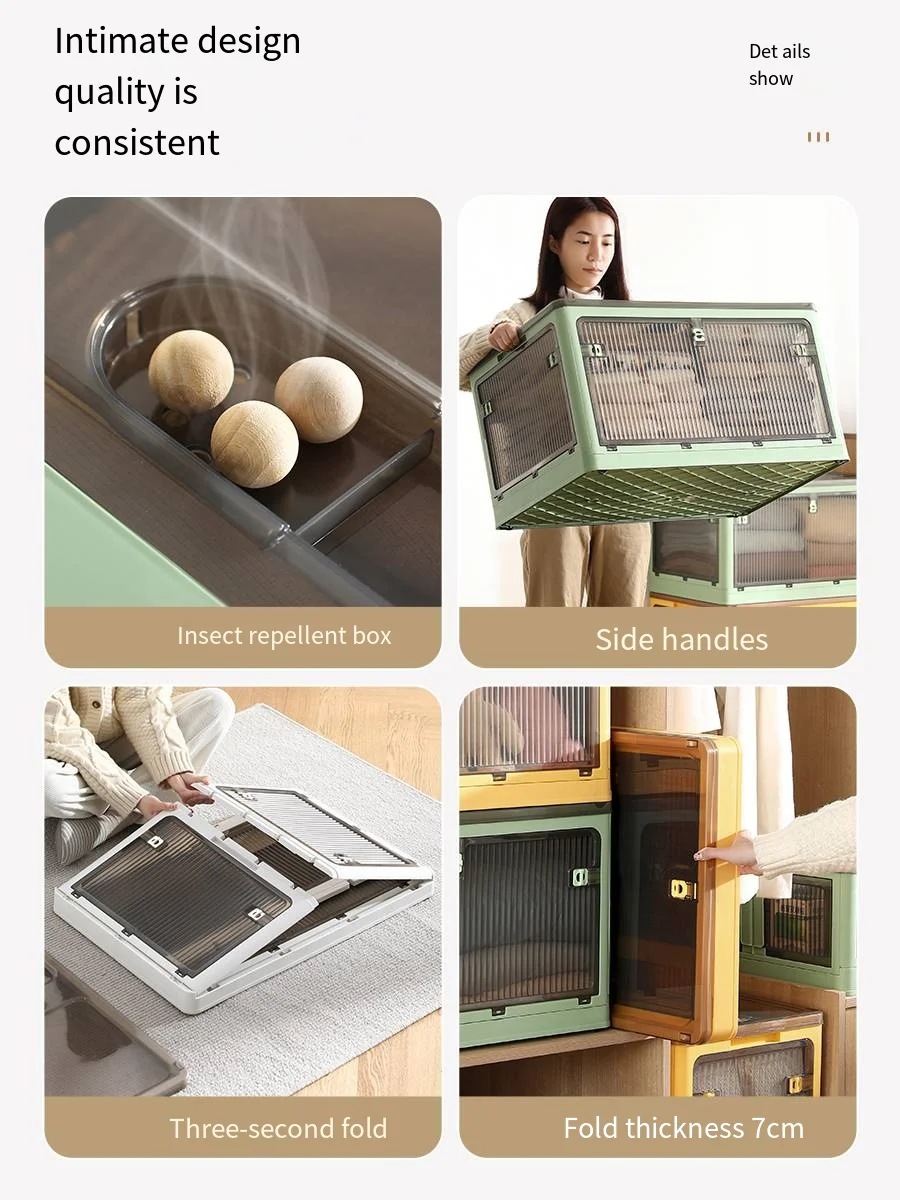 Intimate design quality is consistent

Det ails show

Insect repellent box

Side handles

Three-second fold

Fold thickness 7cm