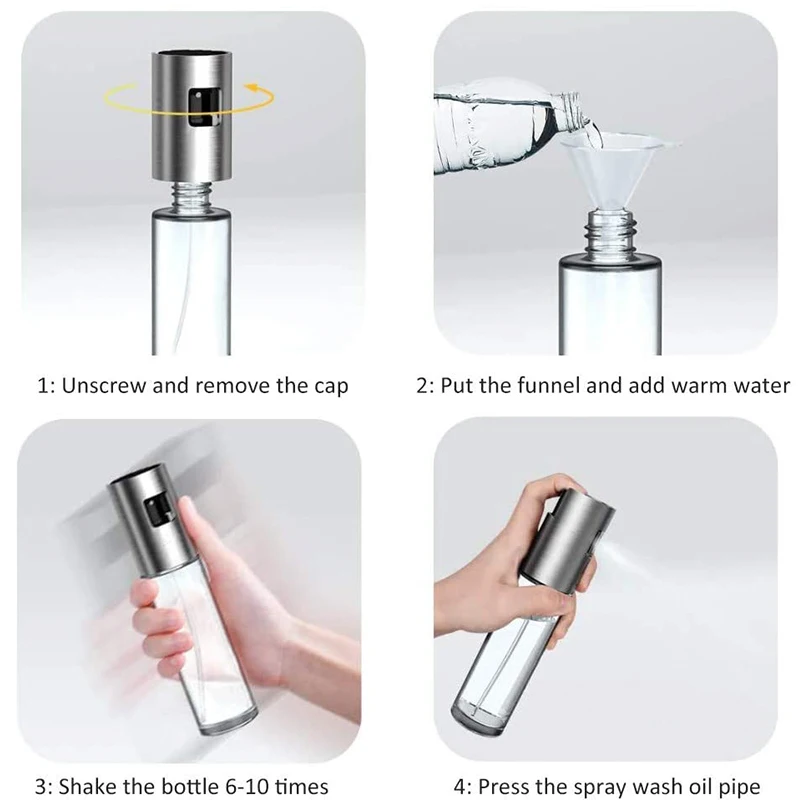 1: Unscrew and remove the cap

2: Put the funnel and add warm water

3: Shake the bottle 6-10 times

4: Press the spray wash oil pipe