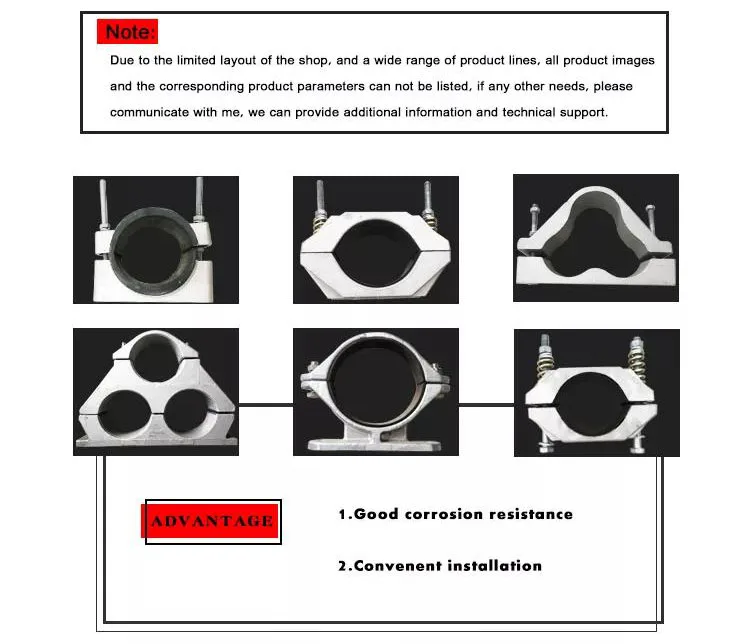 Note:

Due to the limited layout of the shop, and a wide range of product lines, all product images and the corresponding product parameters can not be listed, if any other needs, please communicate with me, we can provide additional information and technical support.

ADVANTAGE

1.Good corrosion resistance

2.Convenent installation