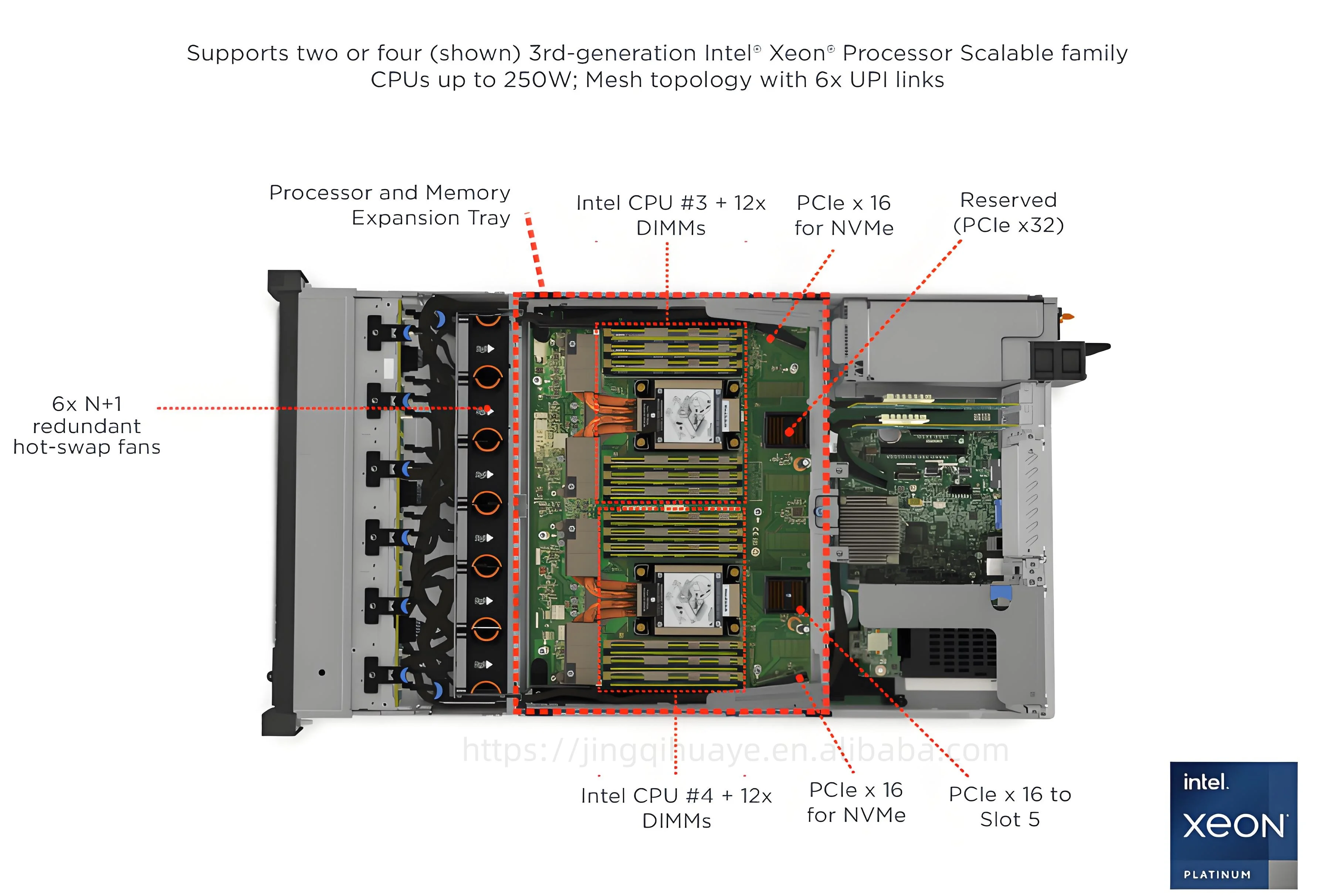 Supports two or four (shown) 3rd-generation Intel® Xeon® Processor Scalable family CPUs up to 250W; Mesh topology with 6x UPI links

Processor and Memory Expansion Tray

Intel CPU #3 + 12x DIMMs

PCIe x 16 for NVMe

Reserved (PCIe x32)

6x N+1 redundant hot-swap fans

https://jingqihuaye.en.alibaba.com

Intel CPU #4 + 12x DIMMs

PCIe x 16 for NVMe

PCIe x 16 to Slot 5

intel.
XEON
PLATINUM