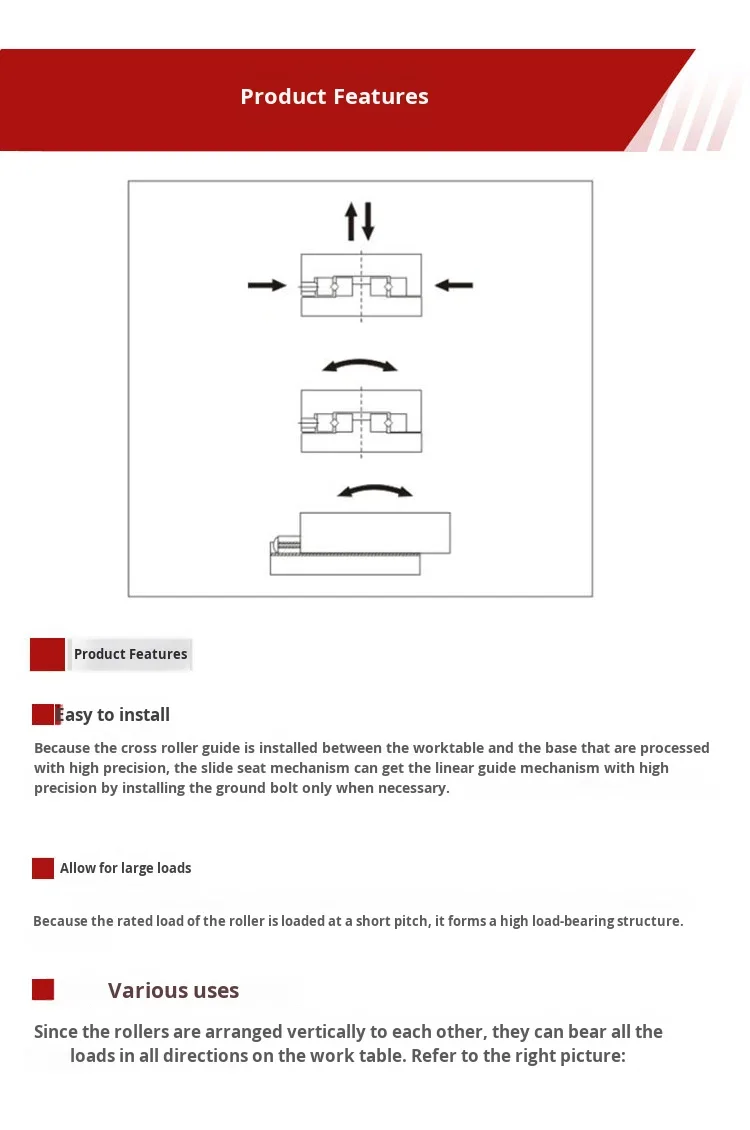 Product Features

Product Features

Easy to install

Because the cross roller guide is installed between the worktable and the base that are processed with high precision, the slide seat mechanism can get the linear guide mechanism with high precision by installing the ground bolt only when necessary.

Allow for large loads

Because the rated load of the roller is loaded at a short pitch, it forms a high load-bearing structure.

Various uses

Since the rollers are arranged vertically to each other, they can bear all the loads in all directions on the work table. Refer to the right picture: