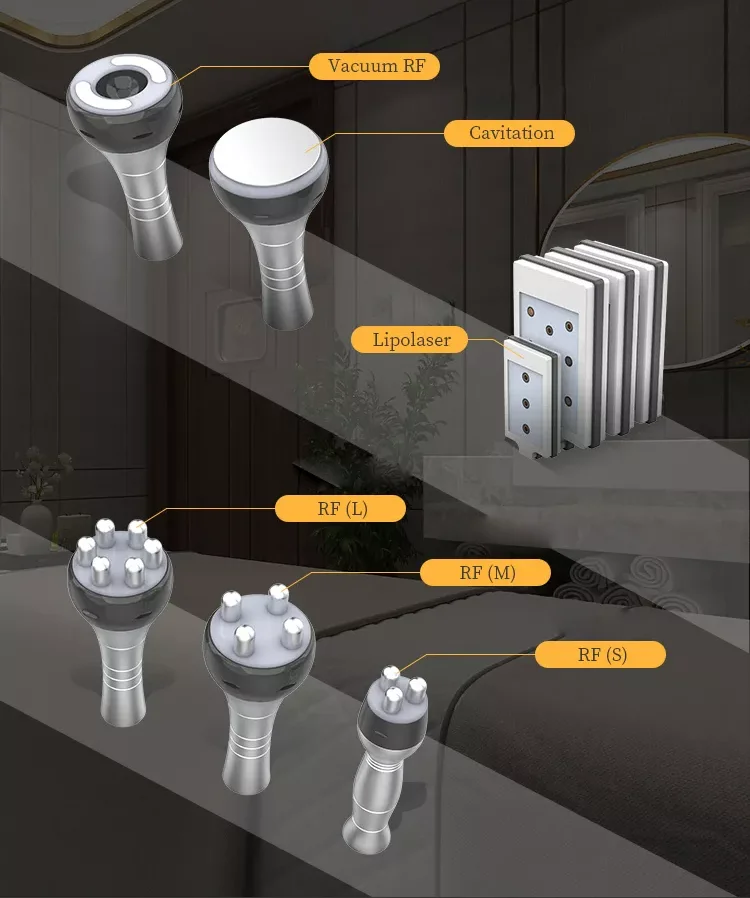 Vacuum RF

Cavitation

Lipolaser

RF (L)

RF (M)

RF (S)