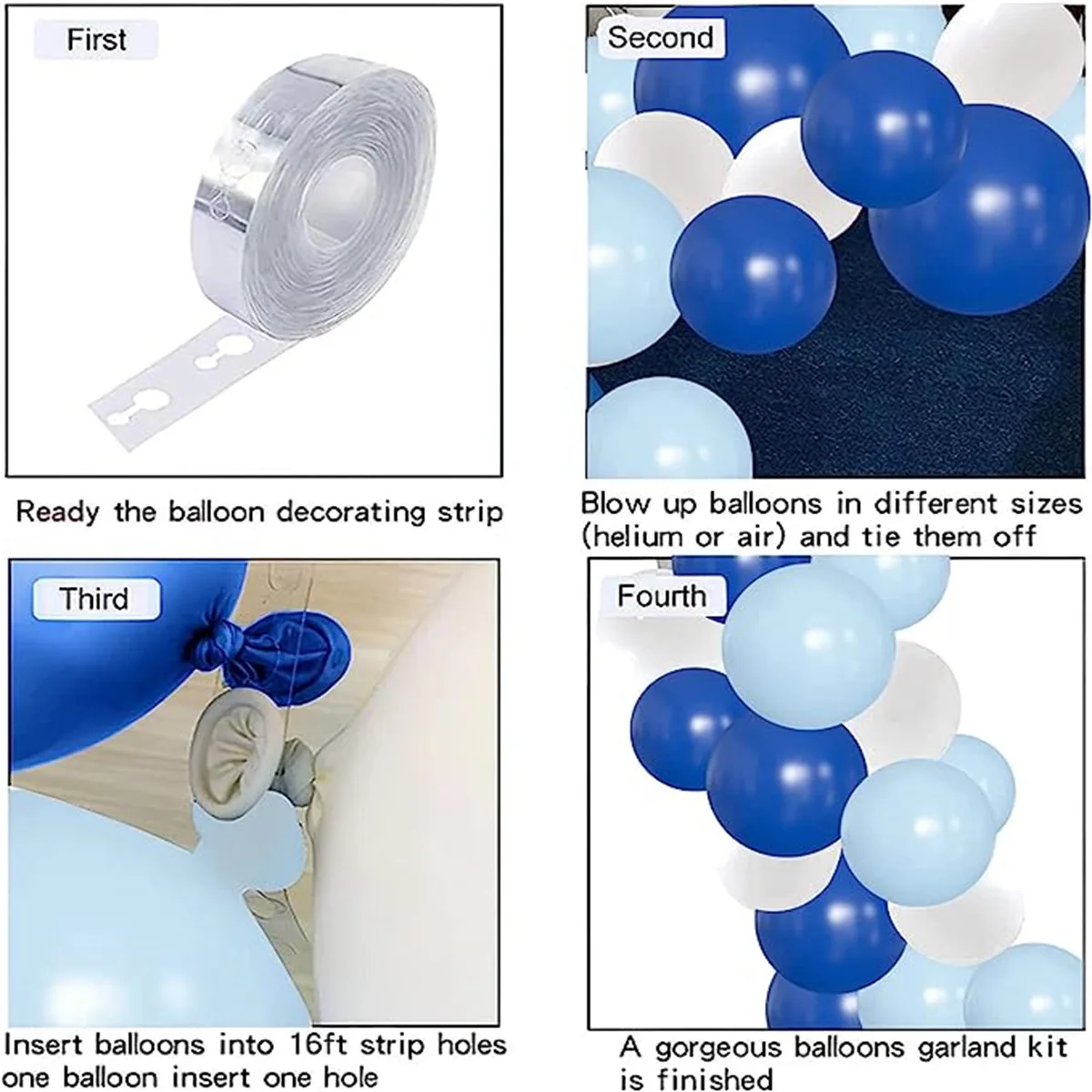 First

Ready the balloon decorating strip

Second

Blow up balloons in different sizes (helium or air) and tie them off

Third

Insert balloons into 16ft strip holes one balloon insert one hole

Fourth

A gorgeous balloons garland kit is finished