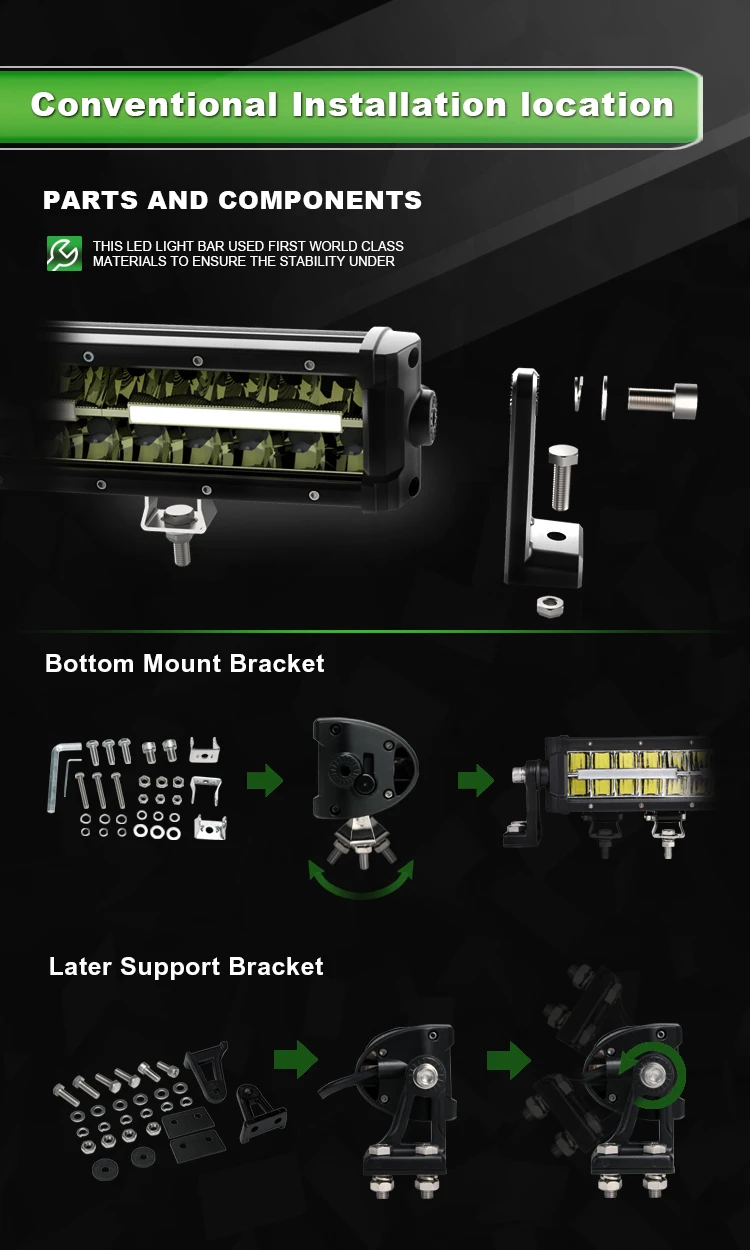 Conventional Installation location

PARTS AND COMPONENTS

THIS LED LIGHT BAR USED FIRST WORLD CLASS MATERIALS TO ENSURE THE STABILITY UNDER

Bottom Mount Bracket

Later Support Bracket