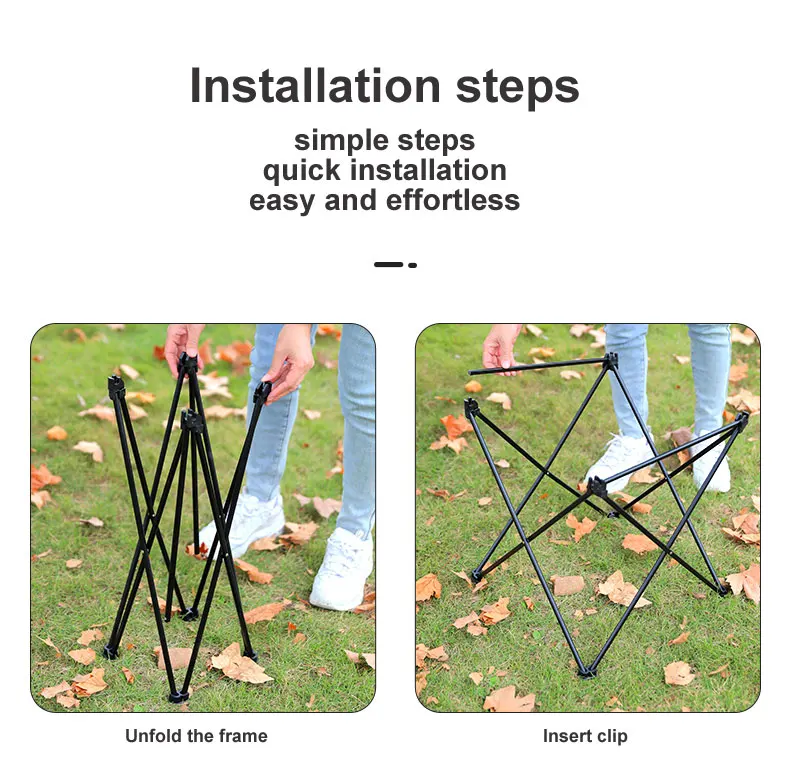 Installation steps

simple steps
quick installation
easy and effortless

Unfold the frame

Insert clip