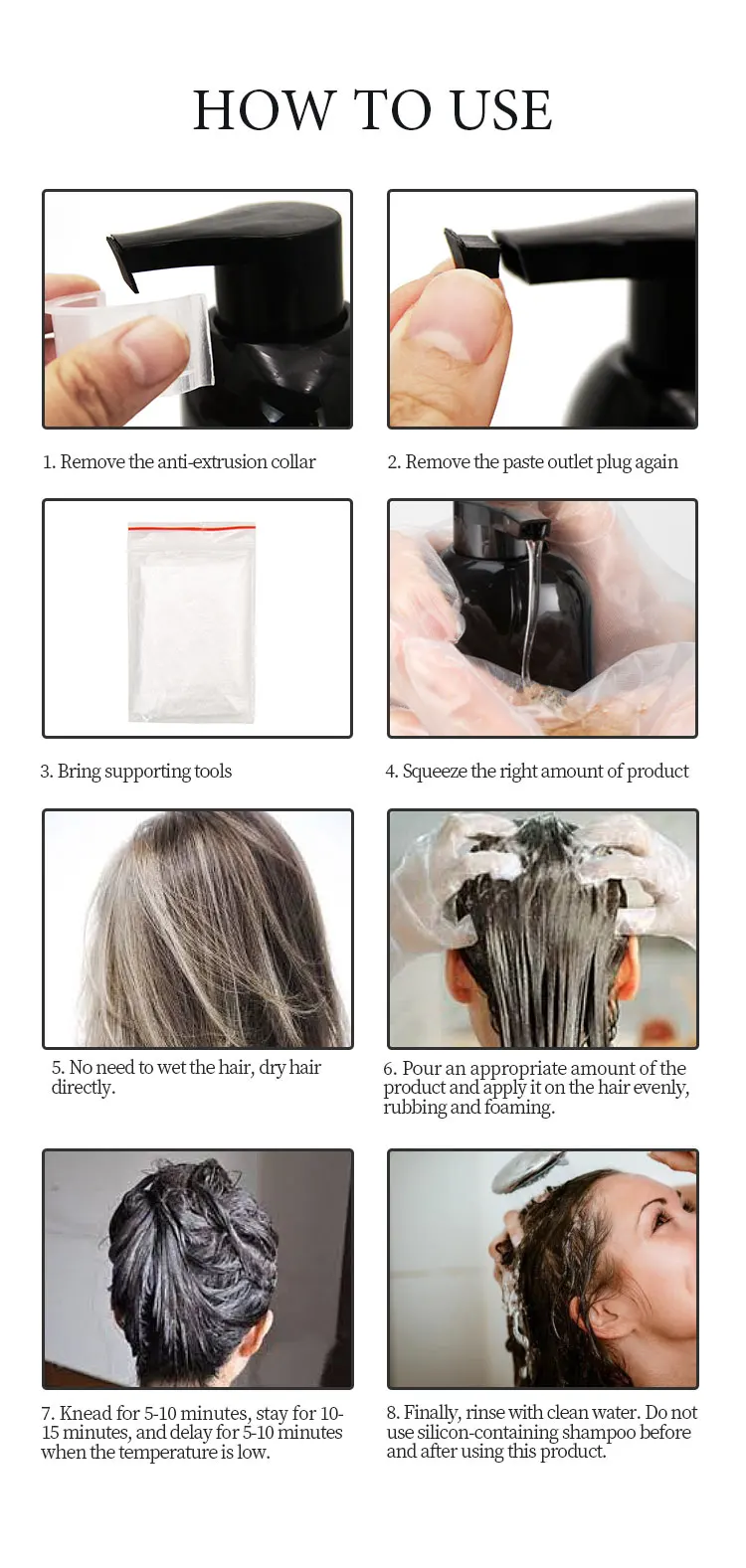 HOW TO USE

1. Remove the anti-extrusion collar

2. Remove the paste outlet plug again

3. Bring supporting tools

4. Squeeze the right amount of product

5. No need to wet the hair, dry hair directly.

6. Pour an appropriate amount of the product and apply it on the hair evenly, rubbing and foaming.

7. Knead for 5-10 minutes, stay for 10-15 minutes, and delay for 5-10 minutes when the temperature is low.

8. Finally, rinse with clean water. Do not use silicon-containing shampoo before and after using this product.