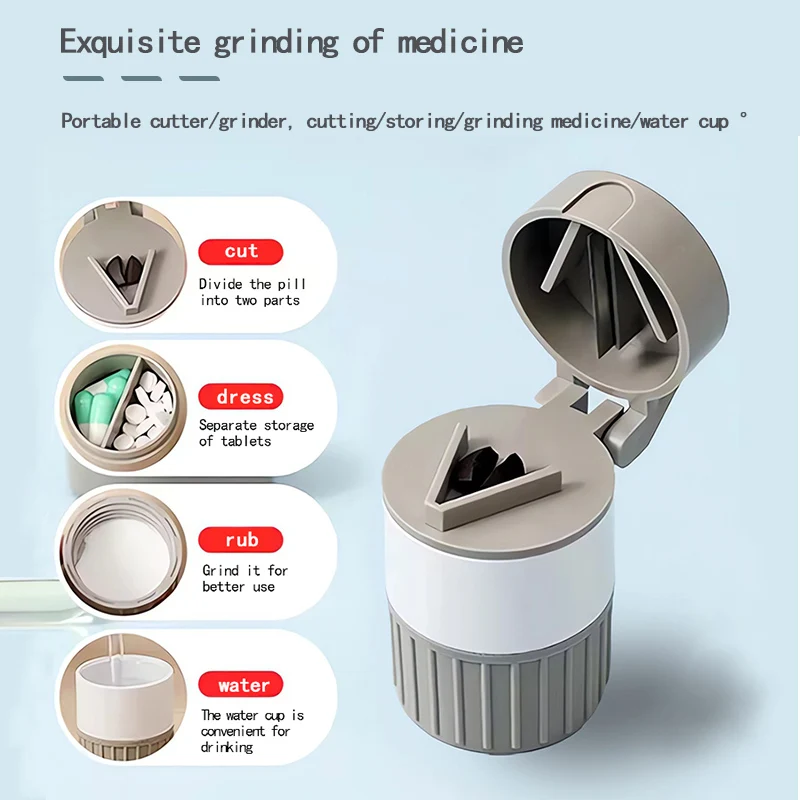 Exquisite grinding of medicine

Portable cutter/grinder, cutting/storing/grinding medicine/water cup °

cut
Divide the pill into two parts

dress
Separate storage of tablets

rub
Grind it for better use

water
The water cup is convenient for drinking