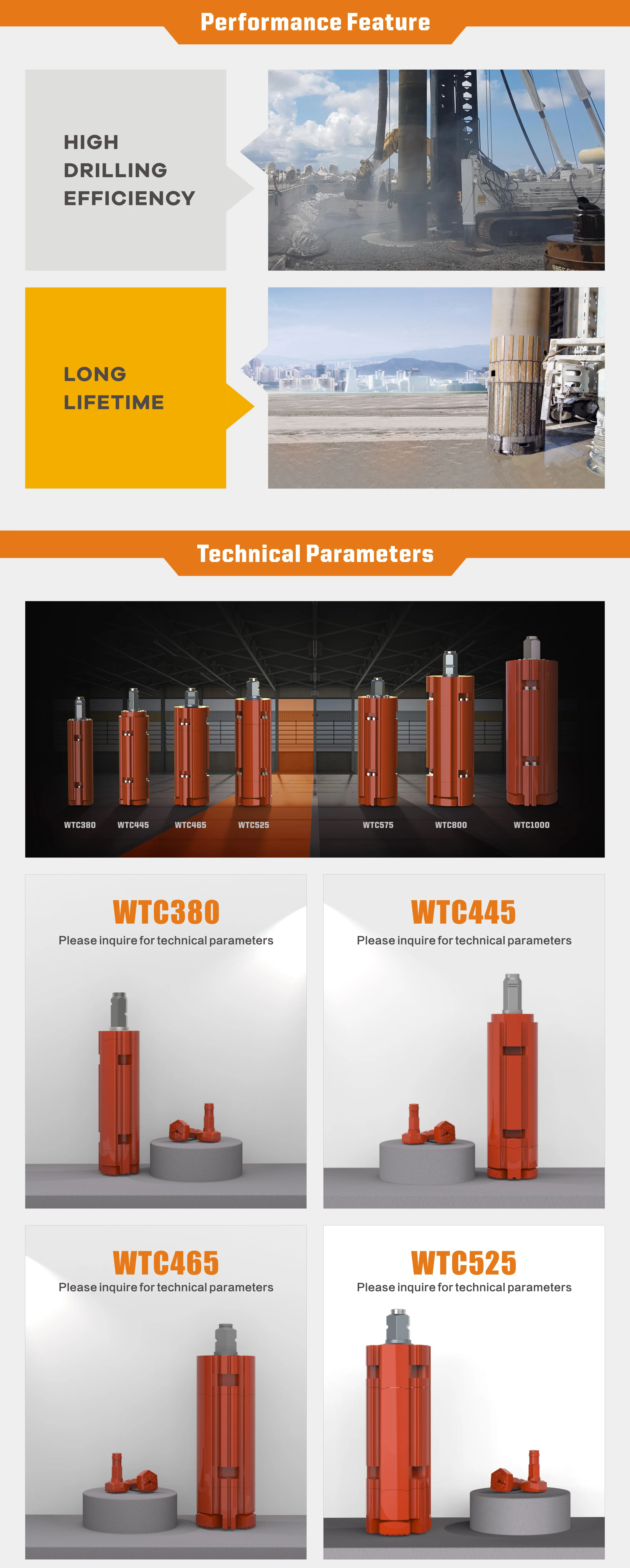 Performance Feature

HIGH DRILLING EFFICIENCY

LONG LIFETIME

Technical Parameters

WTC380 WTC445 WTC465 WTC525 WTC575 WTC800 WTC1000

WTC380
Please inquire for technical parameters

WTC445
Please inquire for technical parameters

WTC465
Please inquire for technical parameters

WTC525
Please inquire for technical parameters