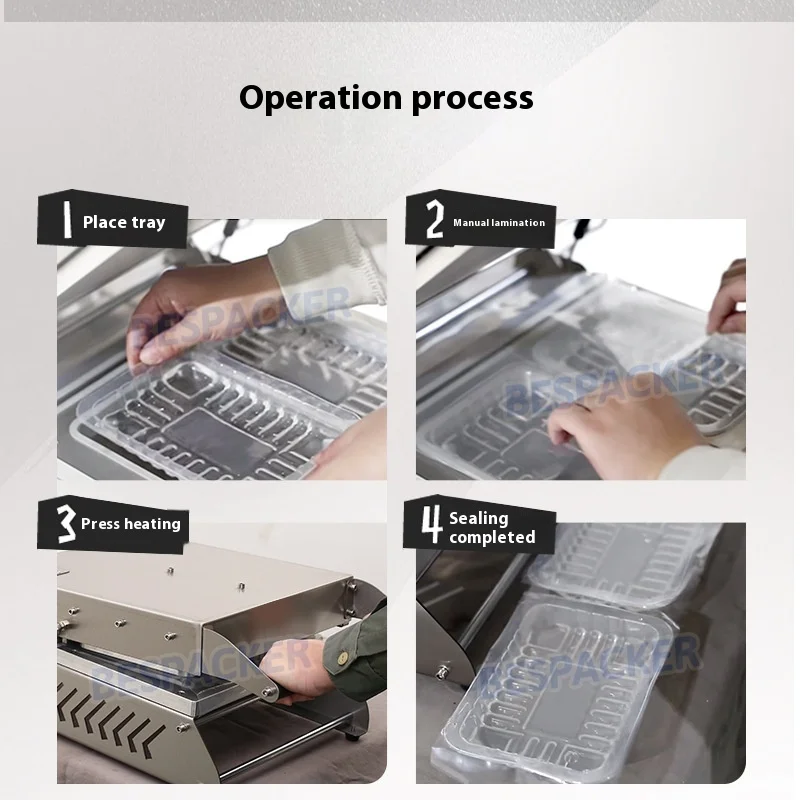 Operation process

1 Place tray

BESPACKER

2 Manual lamination

BESPACKER

3 Press heating

BESPACKER

4 Sealing completed

BESPACKER