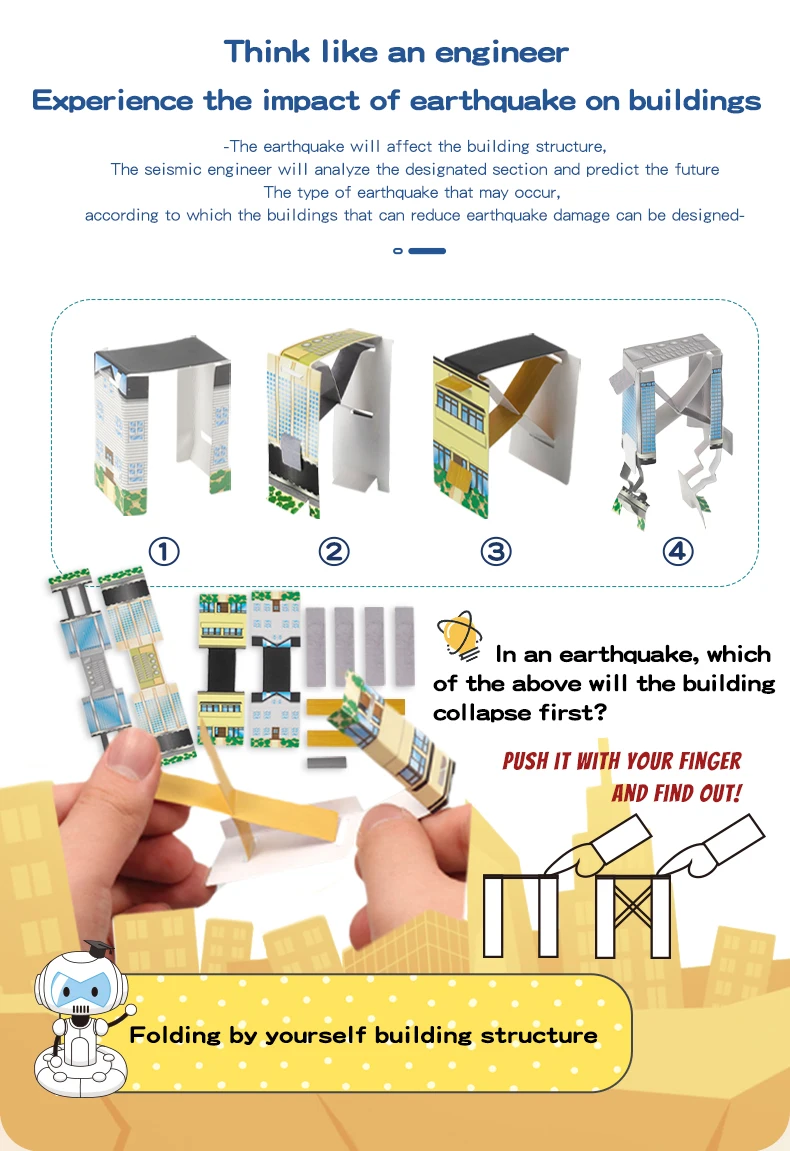 Think like an engineer

Experience the impact of earthquake on buildings

-The earthquake will affect the building structure,
The seismic engineer will analyze the designated section and predict the future
The type of earthquake that may occur,
according to which the buildings that can reduce earthquake damage can be designed-

①
②
③
④

In an earthquake, which of the above will the building collapse first?

PUSH IT WITH YOUR FINGER AND FIND OUT!

Folding by yourself building structure